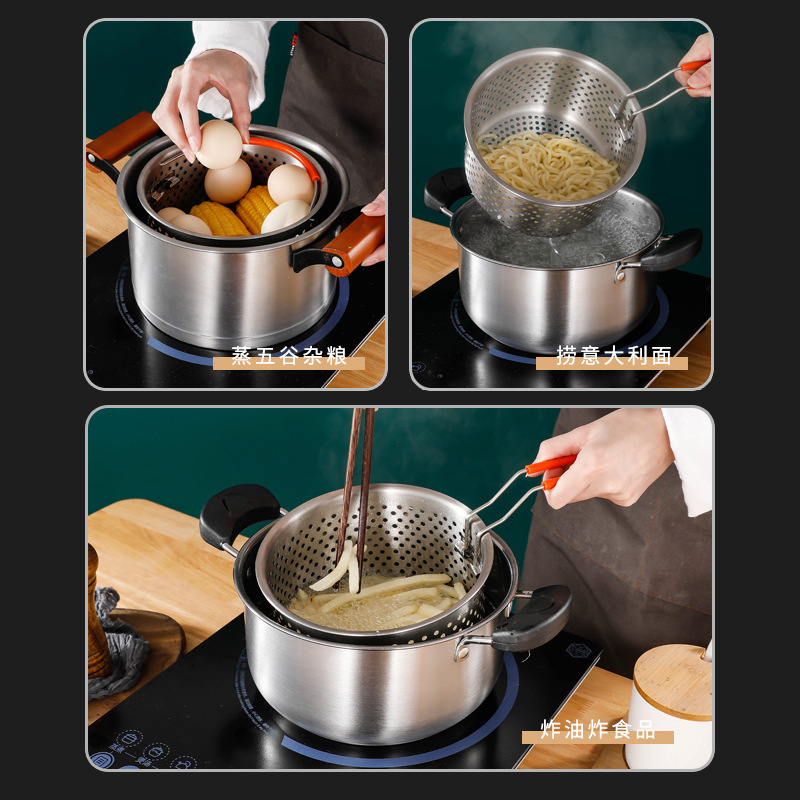 蒸五谷杂粮

捞意大利面

炸油炸食品