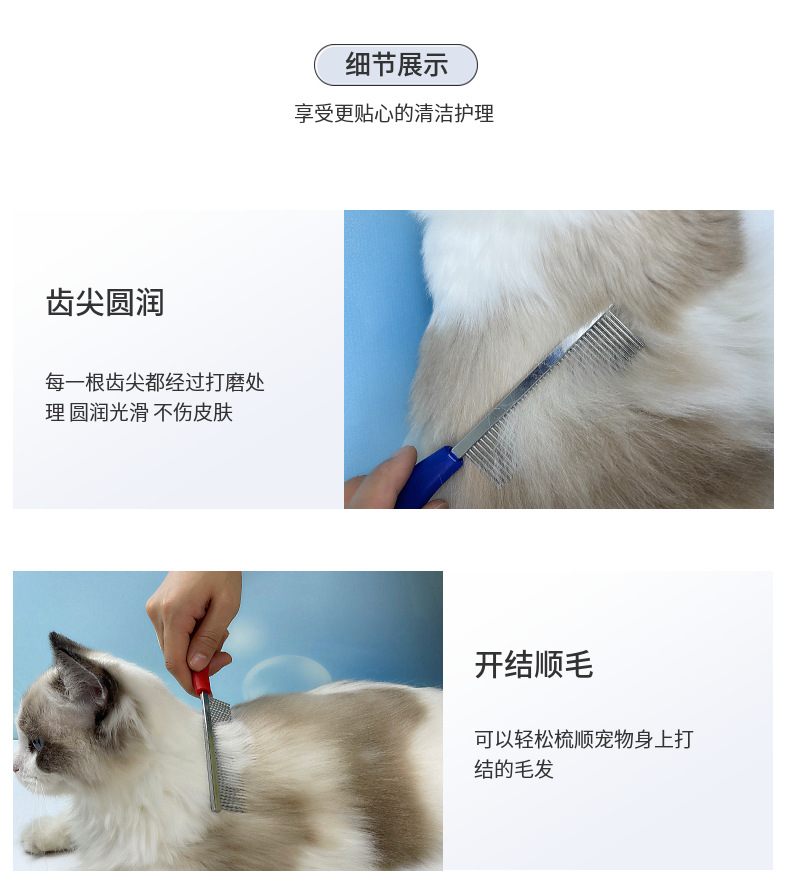 细节展示

享受更贴心的清洁护理

齿尖圆润

每一根齿尖都经过打磨处理 圆润光滑 不伤皮肤

开结顺毛

可以轻松梳顺宠物身上打结的毛发