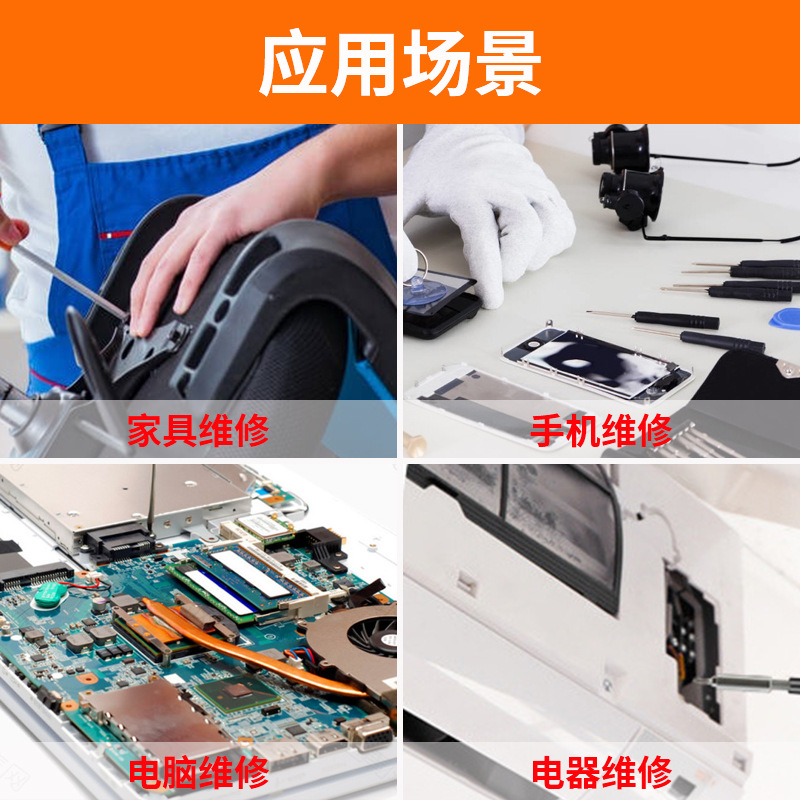 应用场景

家具维修

手机维修

电脑维修

电器维修