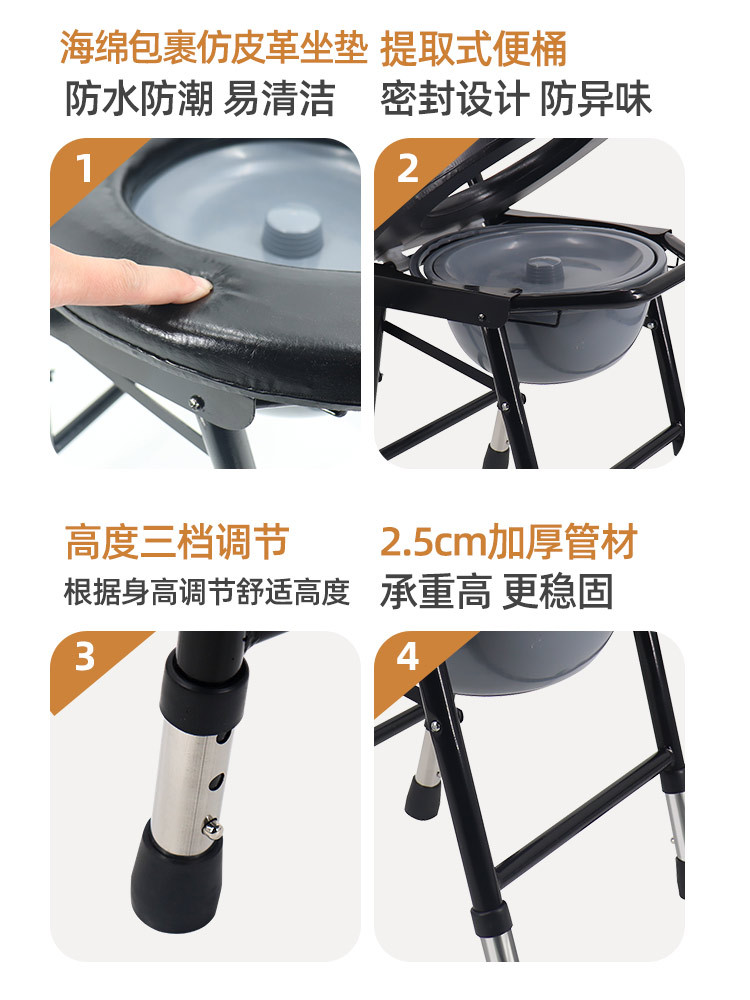 海绵包裹仿皮革坐垫
防水防潮 易清洁

1

提取式便桶
密封设计 防异味

2

高度三档调节
根据身高调节舒适高度

3

2.5cm加厚管材
承重高 更稳固

4