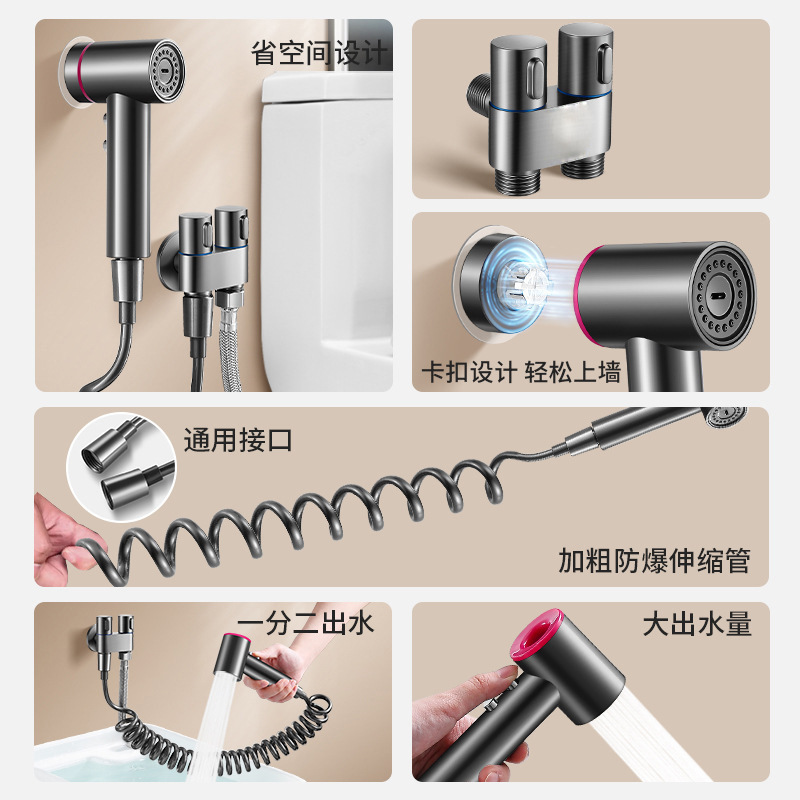 省空间设计

卡扣设计 轻松上墙

通用接口

加粗防爆伸缩管

一分二出水

大出水量