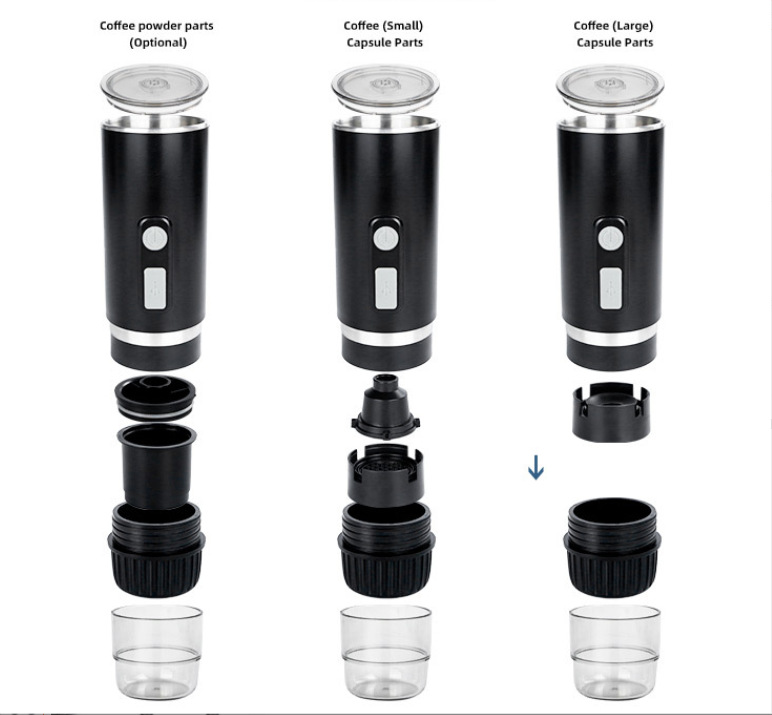 Coffee powder parts
(Optional)

Coffee (Small)
Capsule Parts

Coffee (Large)
Capsule Parts