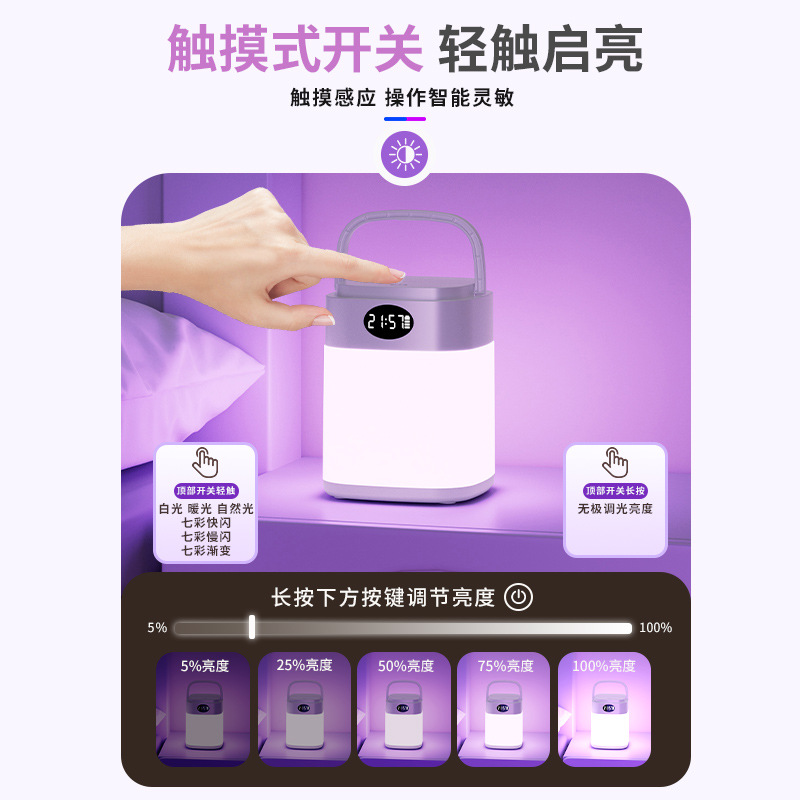 触摸式开关 轻触启亮

触摸感应 操作智能灵敏

21:57

顶部开关轻触
白光 暖光 自然光
七彩快闪
七彩慢闪
七彩渐变

顶部开关长按
无极调光亮度

长按下方按键调节亮度

5%

100%

5%亮度

25%亮度

50%亮度

75%亮度

100%亮度