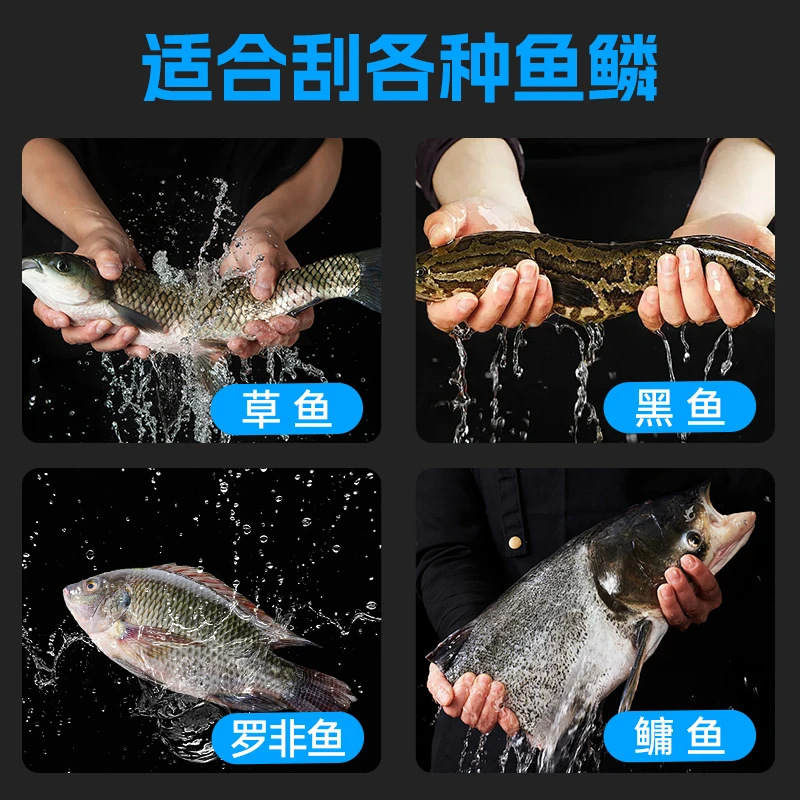 适合刮各种鱼鳞

草鱼

黑鱼

罗非鱼

鳙鱼