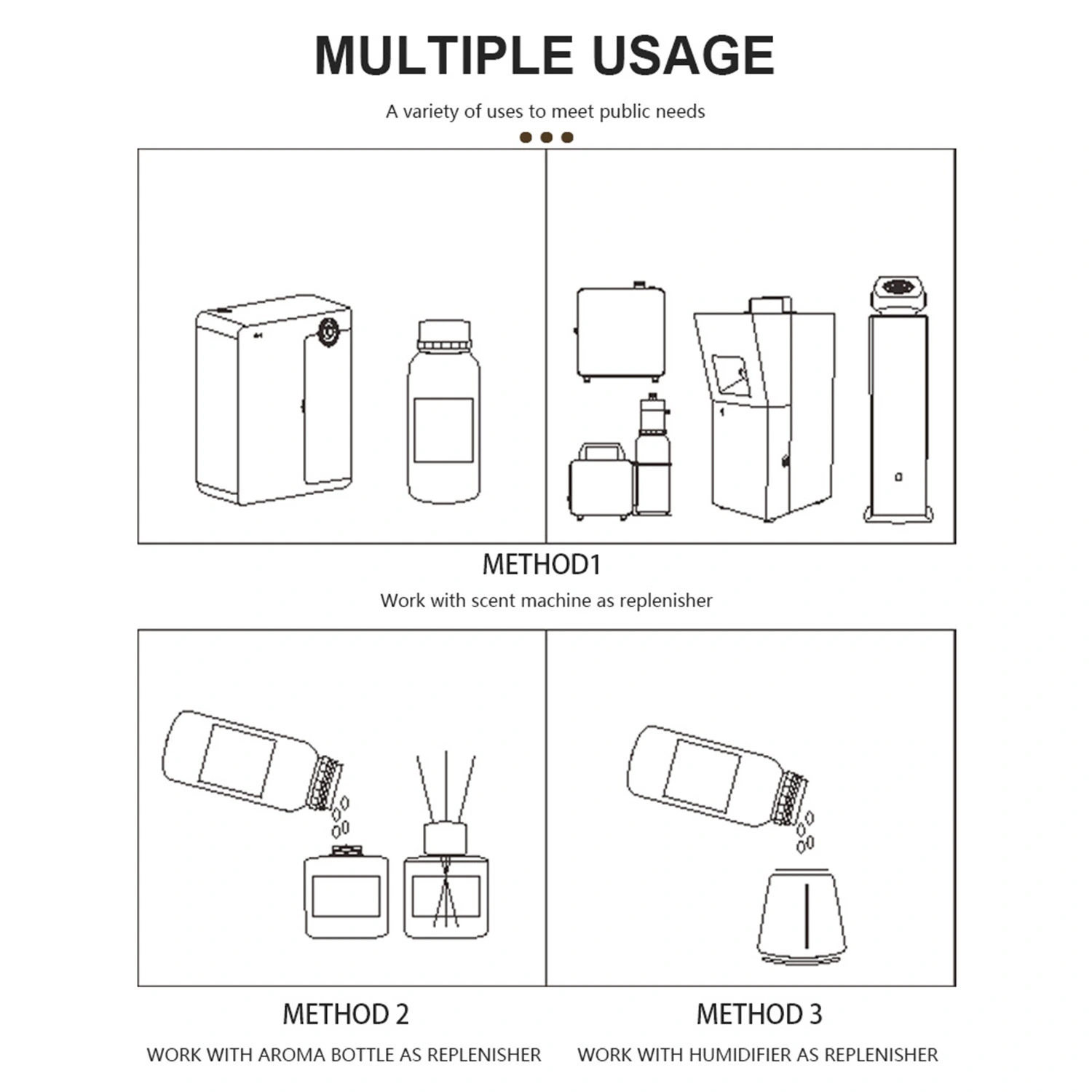 MULTIPLE USAGE

A variety of uses to meet public needs

METHOD1

Work with scent machine as replenisher

METHOD 2

WORK WITH AROMA BOTTLE AS REPLENISHER

METHOD 3

WORK WITH HUMIDIFIER AS REPLENISHER