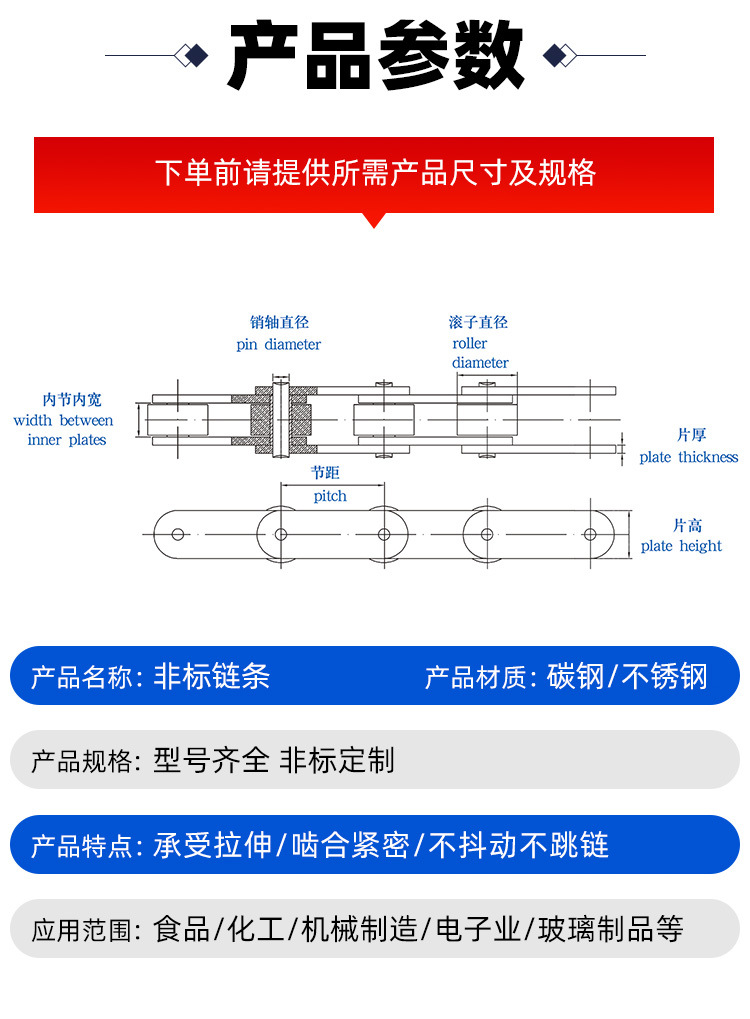 产品参数

下单前请提供所需产品尺寸及规格

销轴直径
pin diameter

滚子直径
roller
diameter

内节内宽
width between
inner plates

片厚
plate thickness

节距
pitch

片高
plate height

产品名称：非标链条

产品材质：碳钢/不锈钢

产品规格：型号齐全 非标定制

产品特点：承受拉伸/啮合紧密/不抖动不跳链

应用范围：食品/化工/机械制造/电子业/玻璃制品等