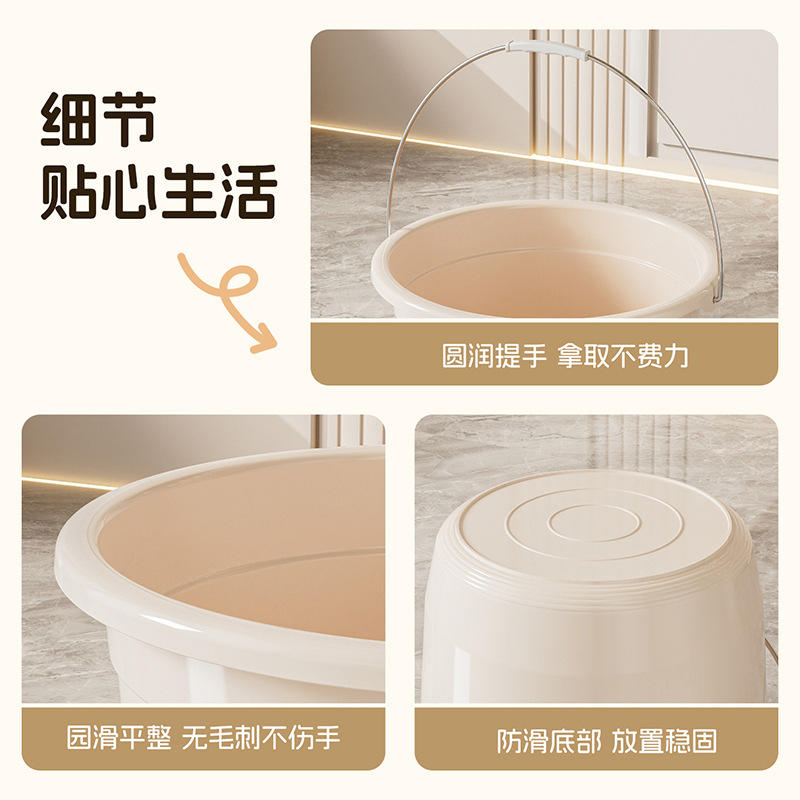 细节
贴心生活

圆润提手 拿取不费力

园滑平整 无毛刺不伤手

防滑底部 放置稳固