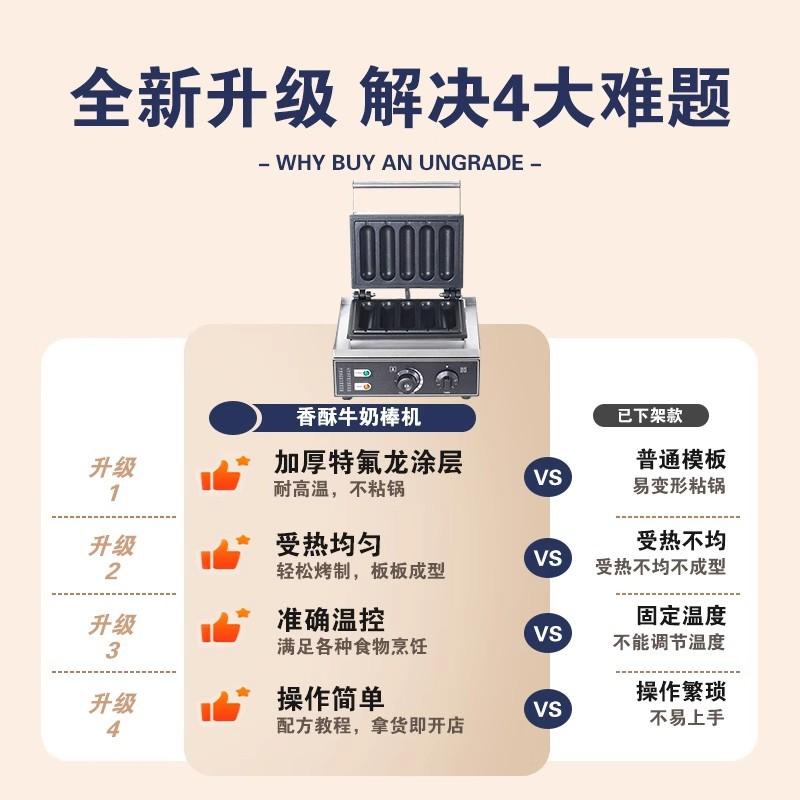 全新升级 解决4大难题

– WHY BUY AN UNGRADE –

香酥牛奶棒机

已下架款

升级 1

加厚特氟龙涂层
耐高温，不粘锅

VS

普通模板
易变形粘锅

升级 2

受热均匀
轻松烤制，板板成型

VS

受热不均
受热不均不成型

升级 3

准确温控
满足各种食物烹饪

VS

固定温度
不能调节温度

升级 4

操作简单
配方教程，拿货即开店

VS

操作繁琐
不易上手