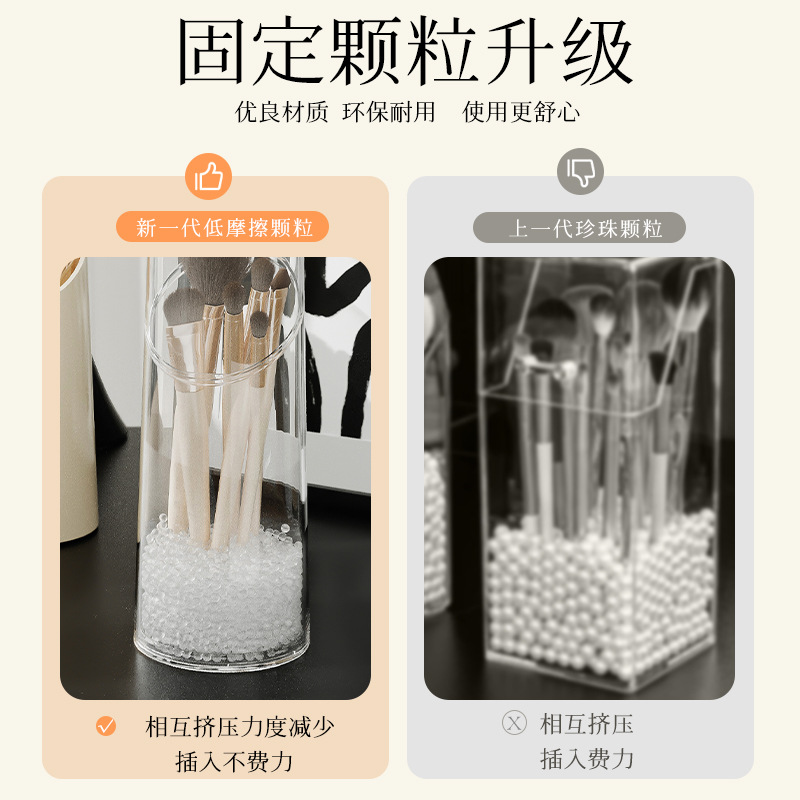 固定颗粒升级

优良材质 环保耐用 使用更舒心

新一代低摩擦颗粒

相互挤压力度减少
插入不费力

上一代珍珠颗粒

相互挤压
插入费力