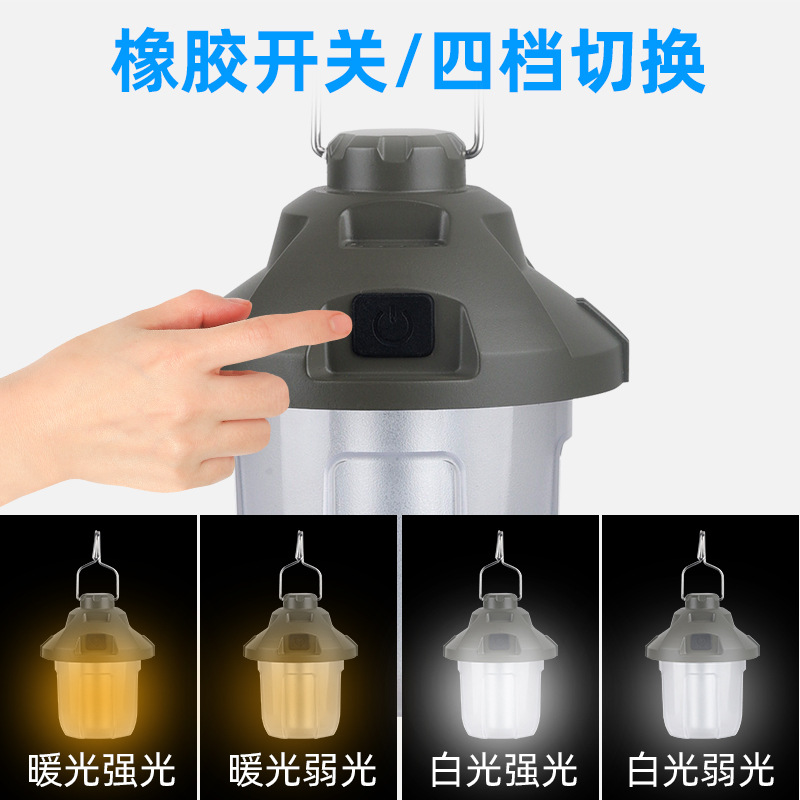 橡胶开关/四档切换

暖光强光

暖光弱光

白光强光

白光弱光