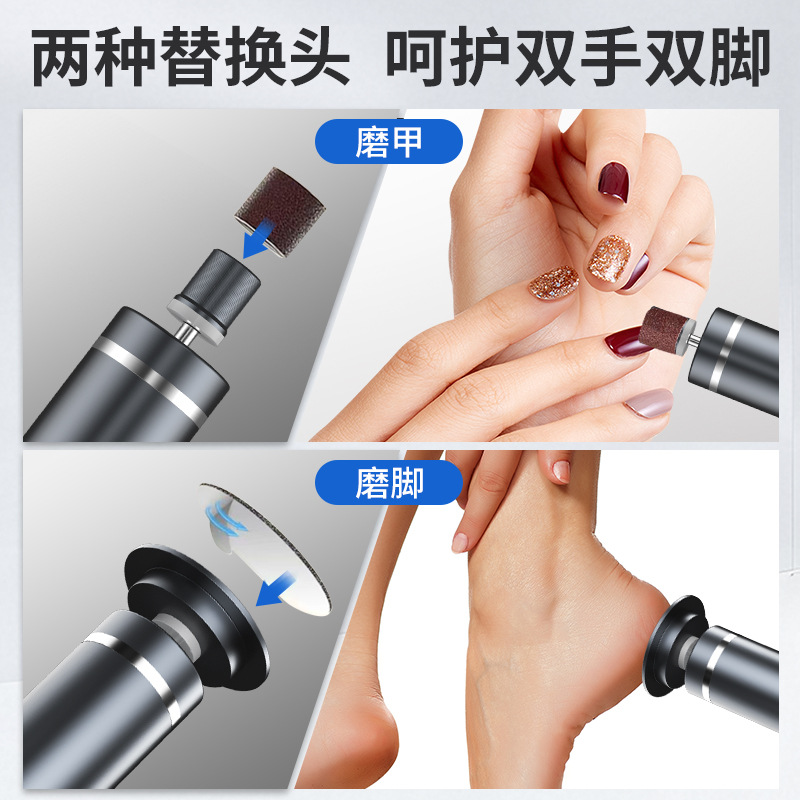 两种替换头 呵护双手双脚

磨甲

磨脚