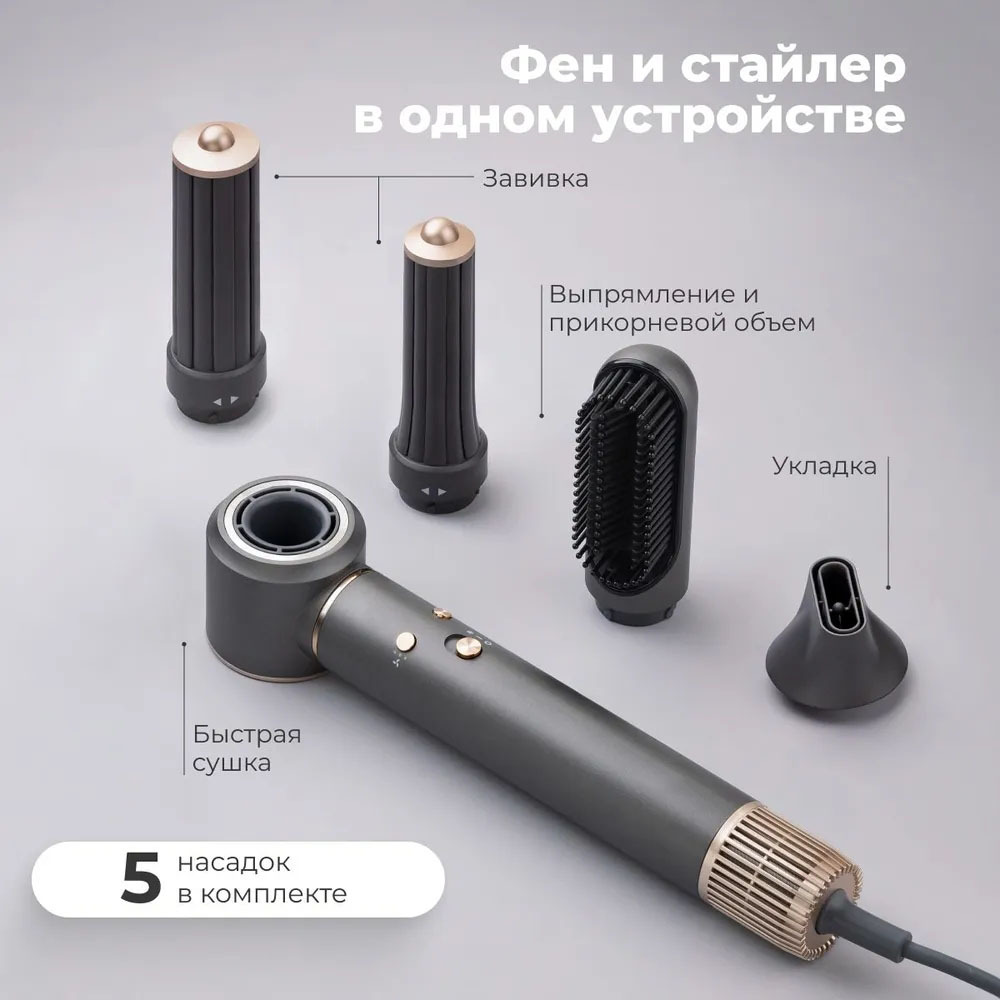 Фен и стайлер в одном устройстве

Завивка

Выпрямление и прикорневой объем

Укладка

Быстрая сушка

5 насадок в комплекте