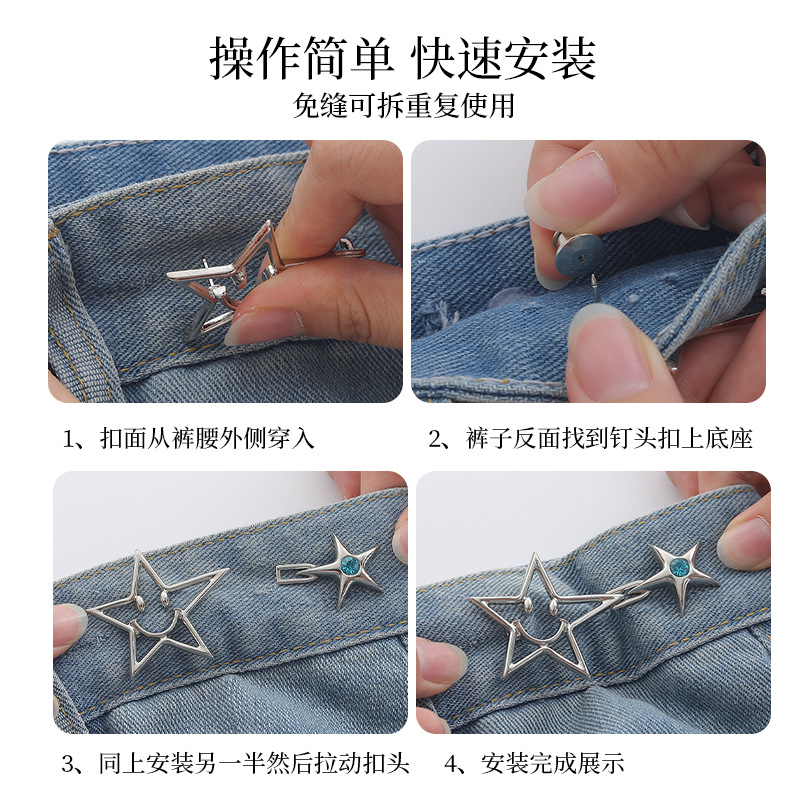 操作简单 快速安装
免缝可拆重复使用

1、扣面从裤腰外侧穿入

2、裤子反面找到钉头扣上底座

3、同上安装另一半然后拉动扣头

4、安装完成展示