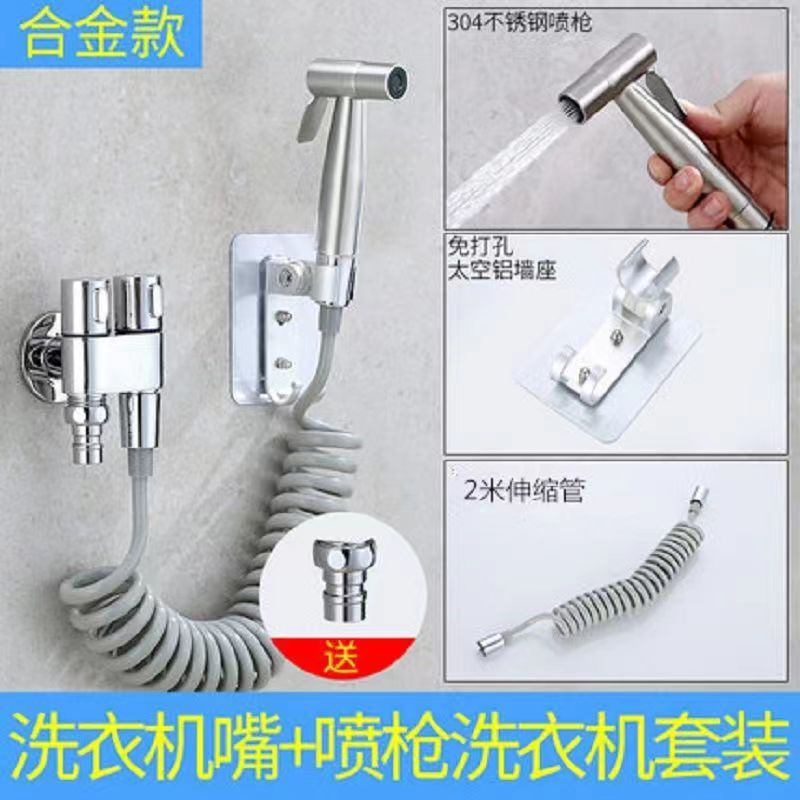 合金款

304不锈钢喷枪

免打孔
太空铝墙座

2米伸缩管

送

洗衣机嘴+喷枪洗衣机套装