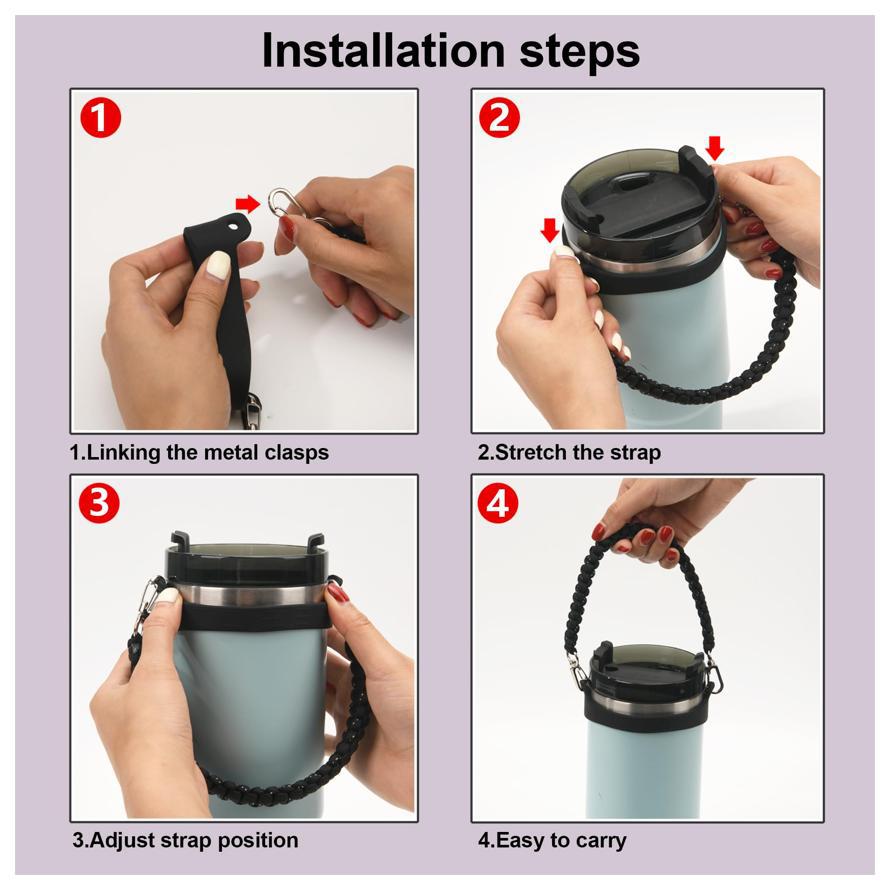 Installation steps

1

1.Linking the metal clasps

2

2.Stretch the strap

3

3.Adjust strap position

4

4.Easy to carry