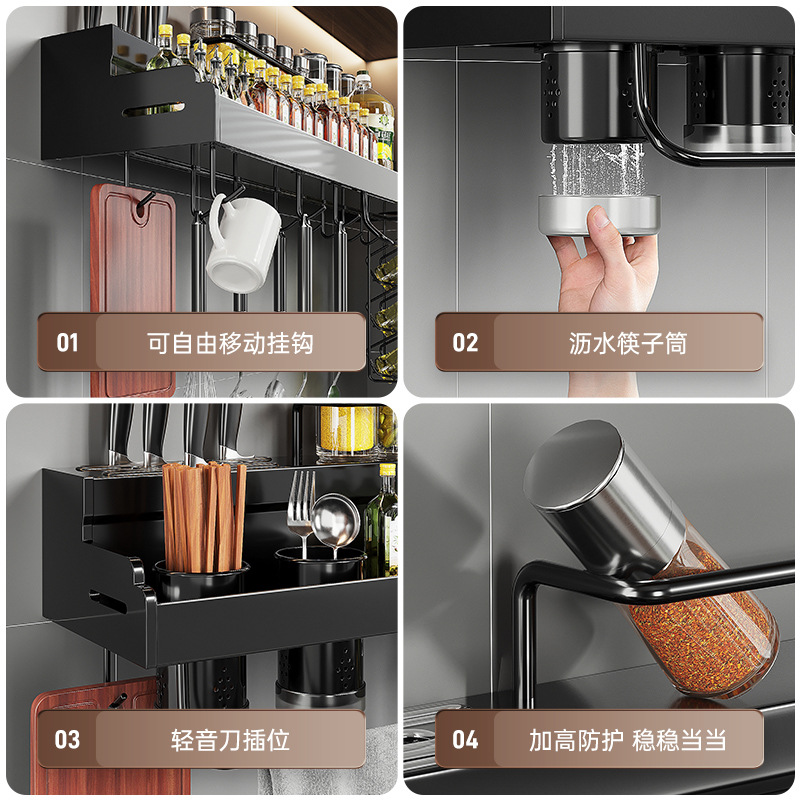 01 可自由移动挂钩

02 沥水筷子筒

03 轻音刀插位

04 加高防护 稳稳当当