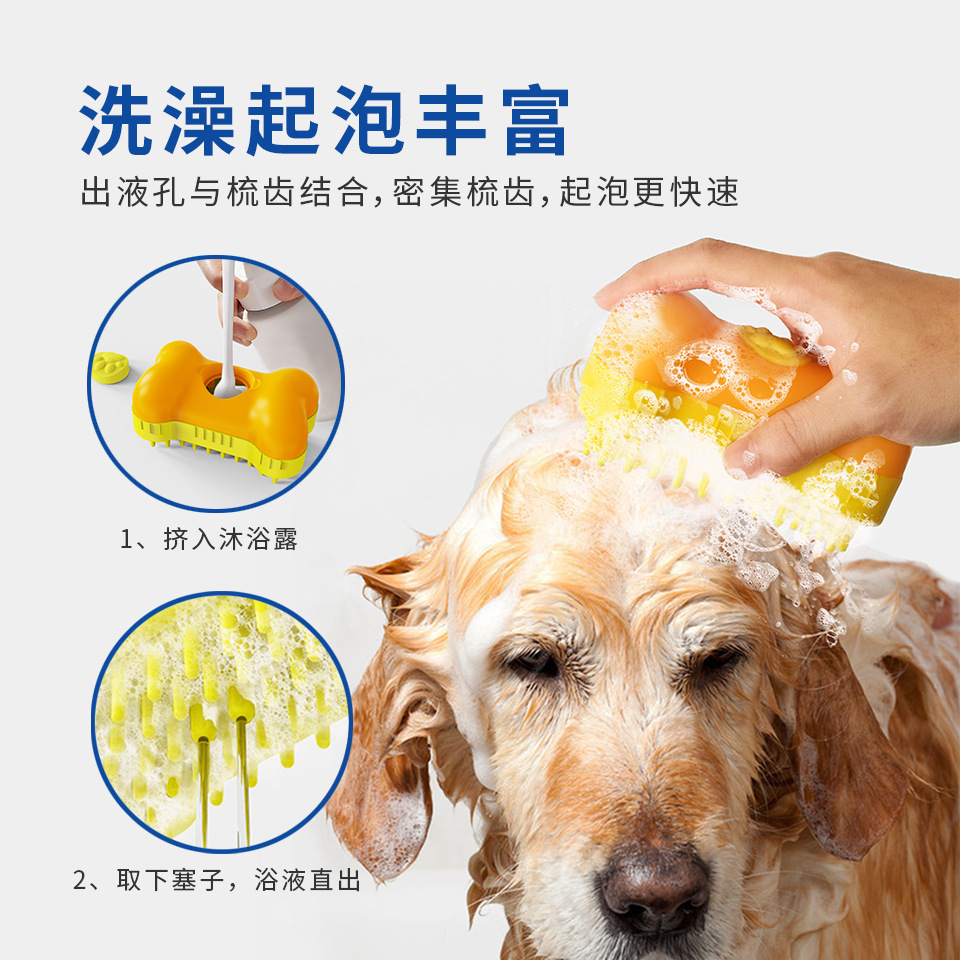 洗澡起泡丰富

出液孔与梳齿结合，密集梳齿，起泡更快速

1、挤入沐浴露

2、取下塞子，浴液直出