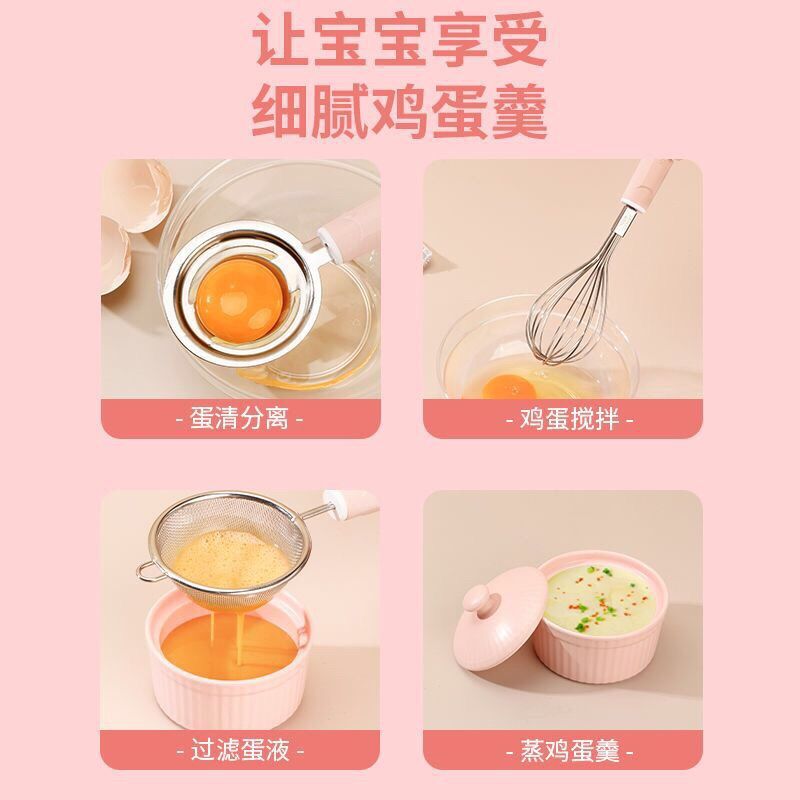 让宝宝享受
细腻鸡蛋羹

- 蛋清分离 -

- 鸡蛋搅拌 -

- 过滤蛋液 -

- 蒸鸡蛋羹 -