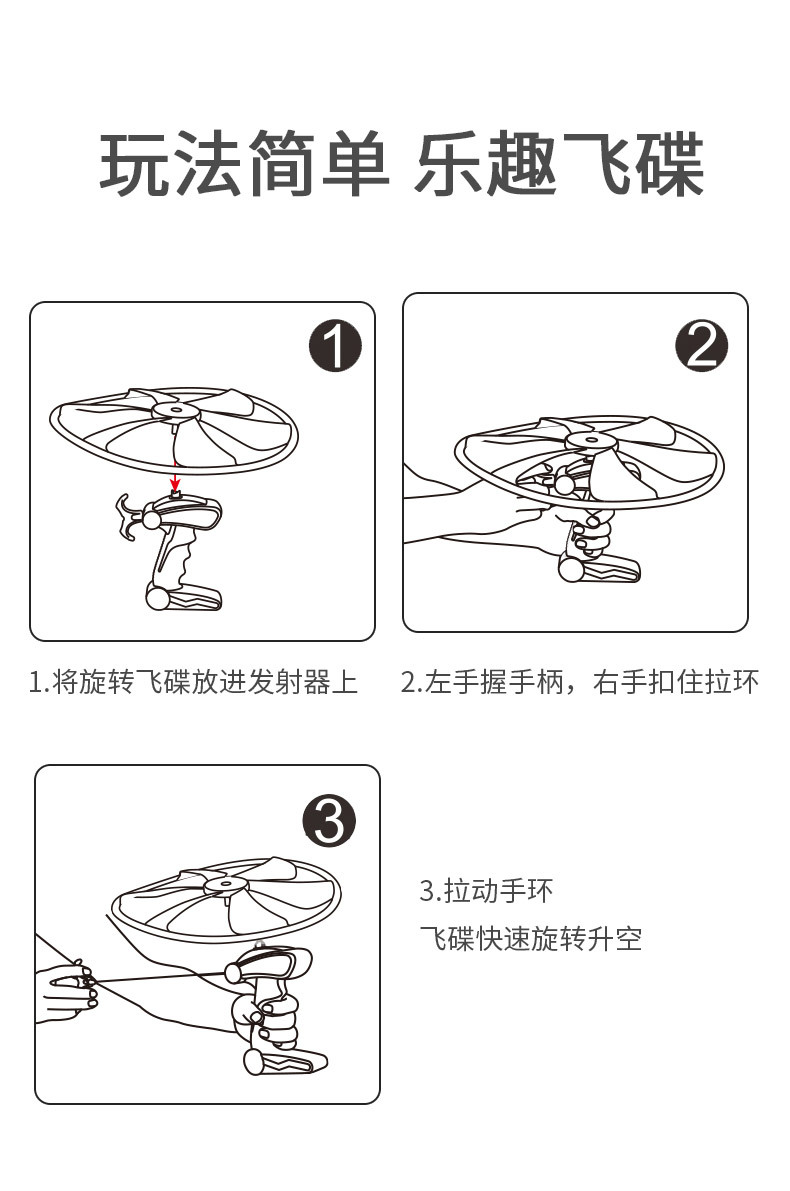 玩法简单 乐趣飞碟

1

2

1.将旋转飞碟放进发射器上

2.左手握手柄，右手扣住拉环

3

3.拉动手环
飞碟快速旋转升空