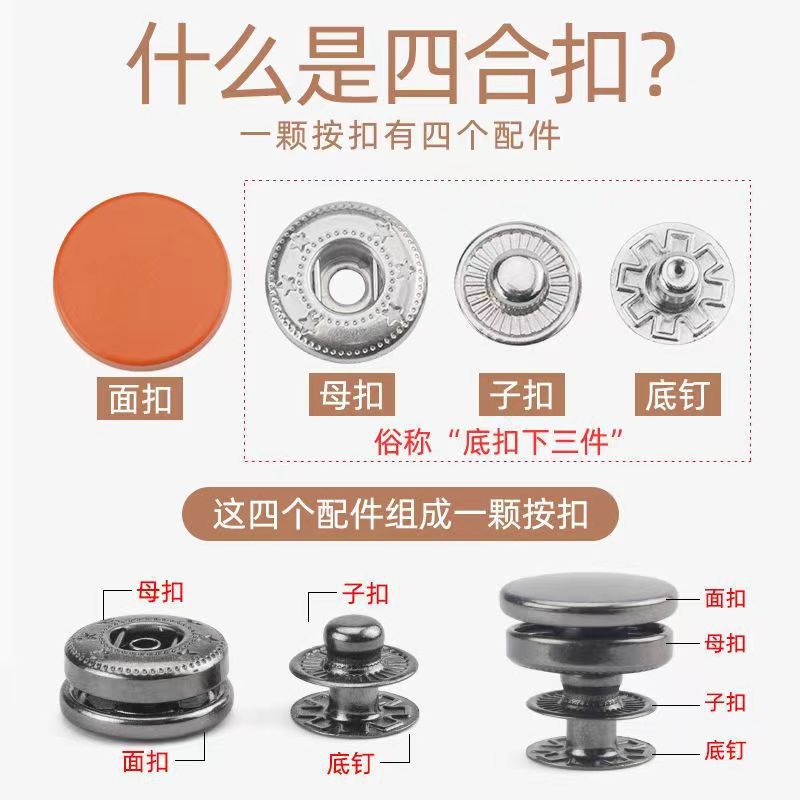 什么是四合扣?

一颗按扣有四个配件

面扣

母扣

子扣

底钉

俗称“底扣下三件”

这四个配件组成一颗按扣

母扣

面扣

子扣

底钉

面扣

母扣

子扣

底钉