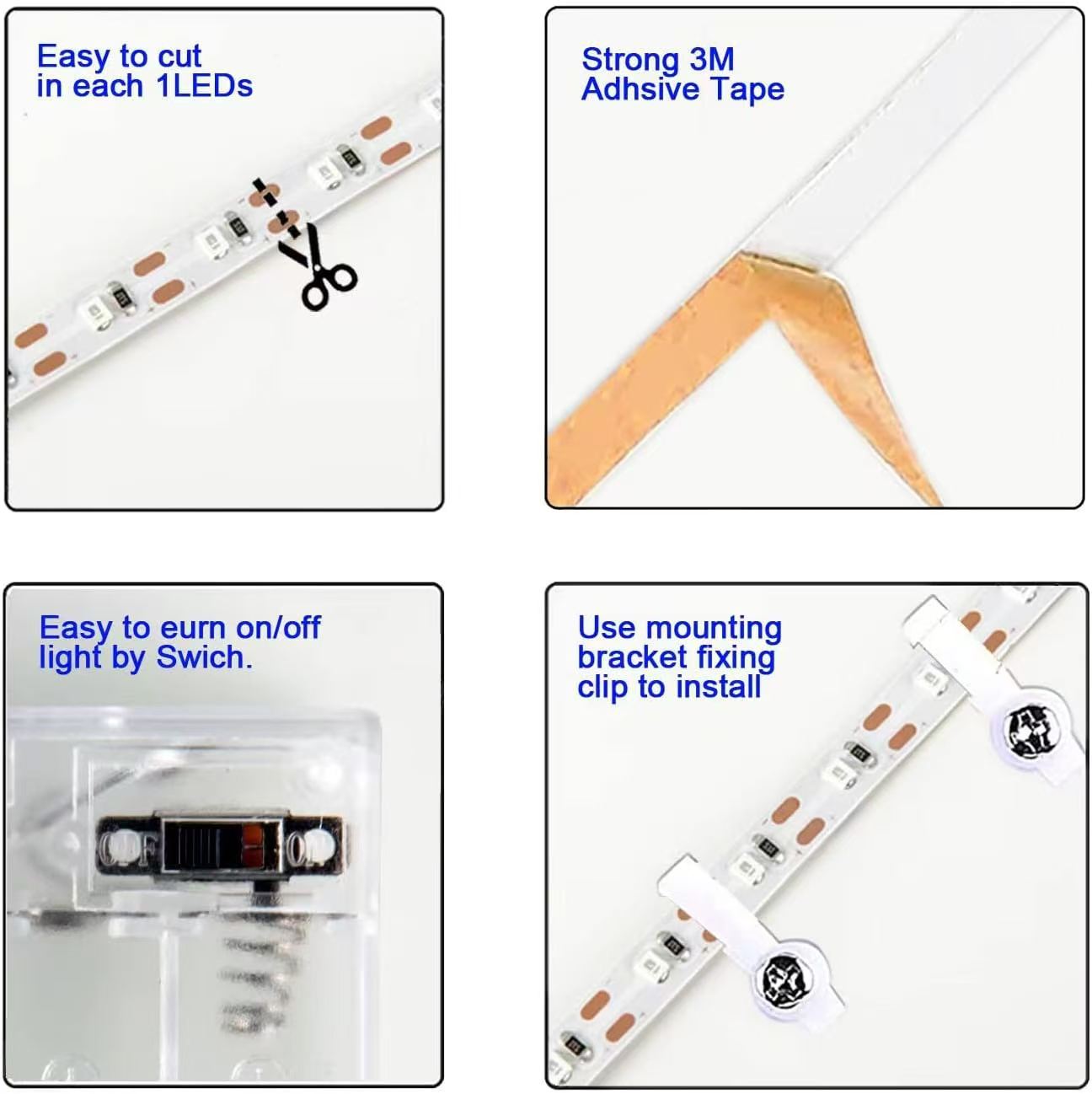 Easy to cut in each 1LEDs

Strong 3M Adhsive Tape

Easy to eurn on/off light by Swich.

OFF ON

Use mounting bracket fixing clip to install