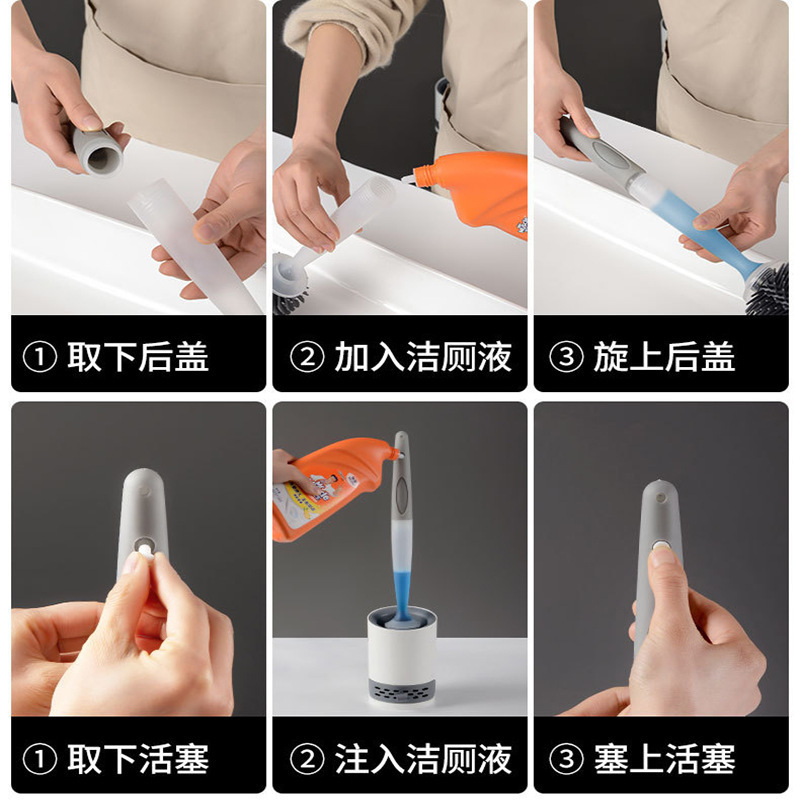 ① 取下后盖

② 加入洁厕液

③ 旋上后盖

① 取下活塞

② 注入洁厕液

③ 塞上活塞