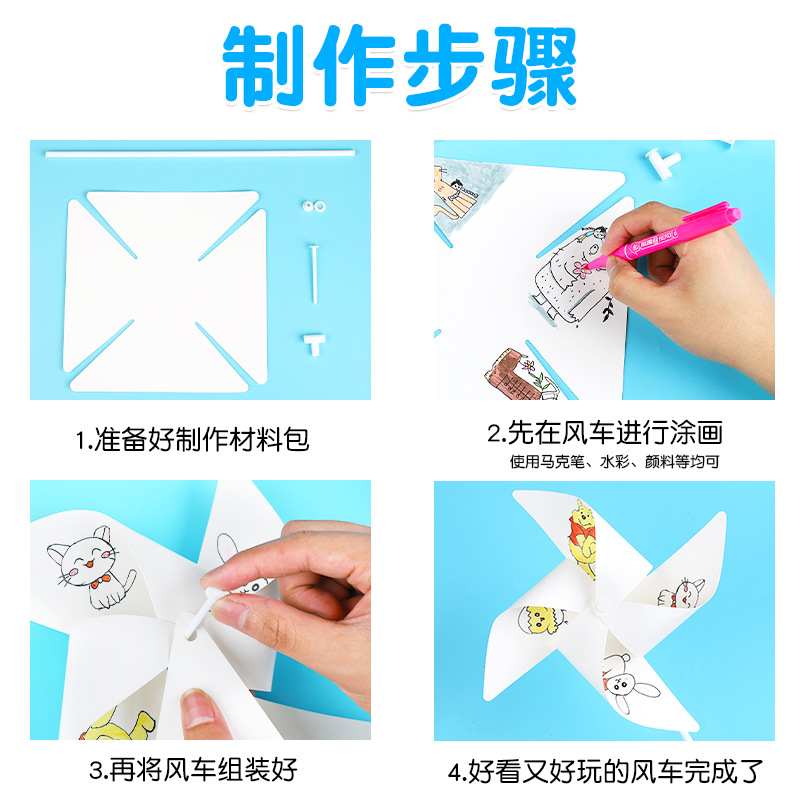 制作步骤

1.准备好制作材料包

2.先在风车进行涂画
使用马克笔、水彩、颜料等均可

3.再将风车组装好

4.好看又好玩的风车完成了