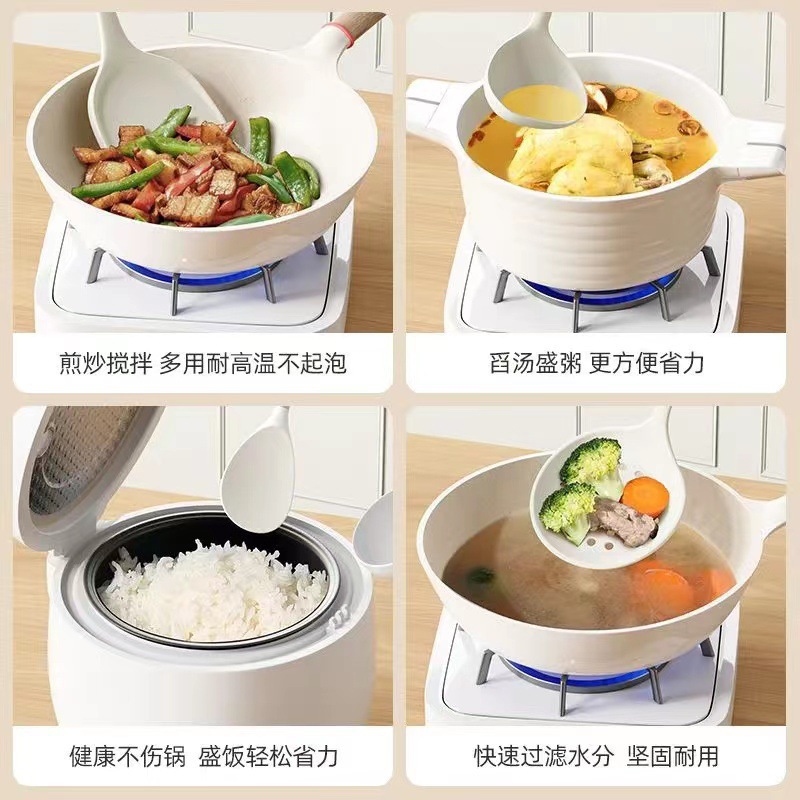 煎炒搅拌 多用耐高温不起泡

舀汤盛粥 更方便省力

健康不伤锅 盛饭轻松省力

快速过滤水分 坚固耐用