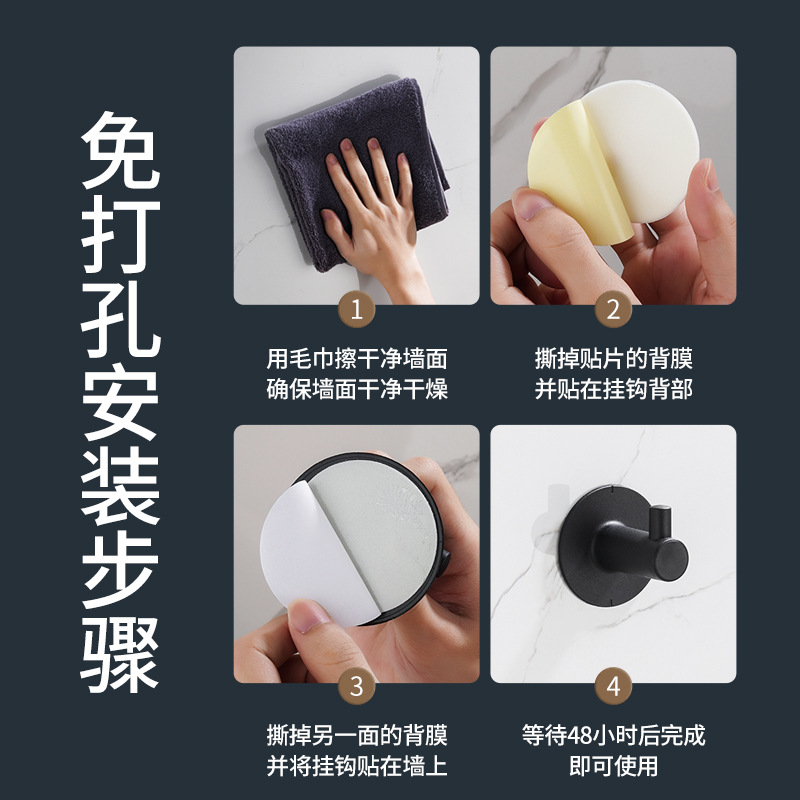 免打孔安装步骤

1
用毛巾擦干净墙面
确保墙面干净干燥

2
撕掉贴片的背膜
并贴在挂钩背部

3
撕掉另一面的背膜
并将挂钩贴在墙上

4
等待48小时后完成
即可使用