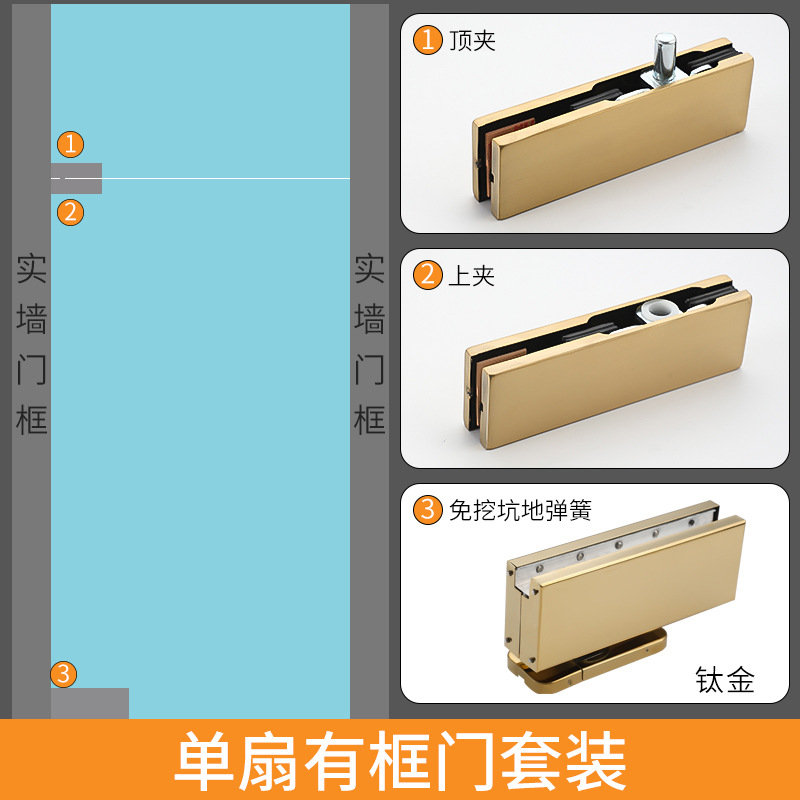 1

2

实墙门框

实墙门框

3

1 顶夹

2 上夹

3 免挖坑地弹簧

钛金

单扇有框门套装