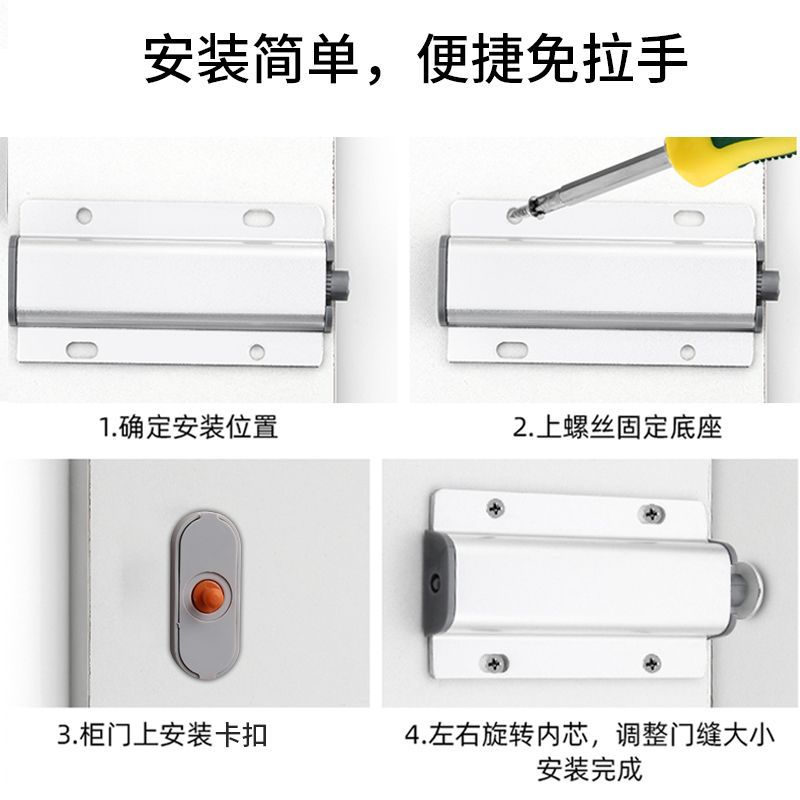 安装简单，便捷免拉手

1.确定安装位置

2.上螺丝固定底座

3.柜门上安装卡扣

4.左右旋转内芯，调整门缝大小
安装完成