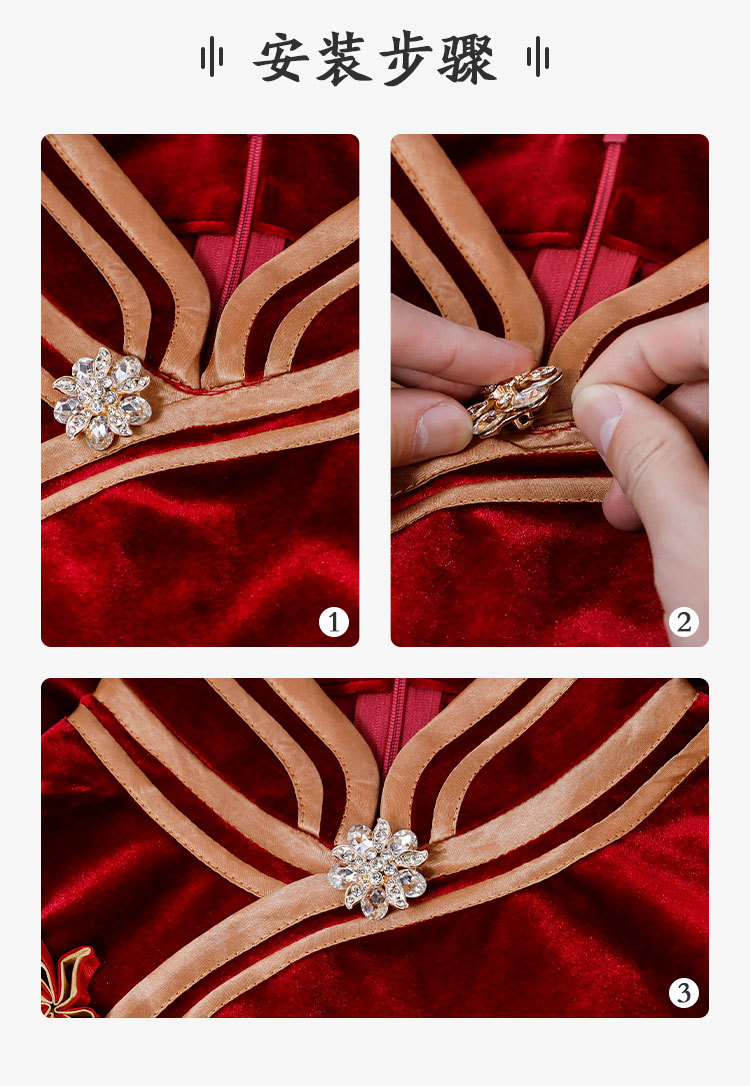 安装步骤

1

2

3