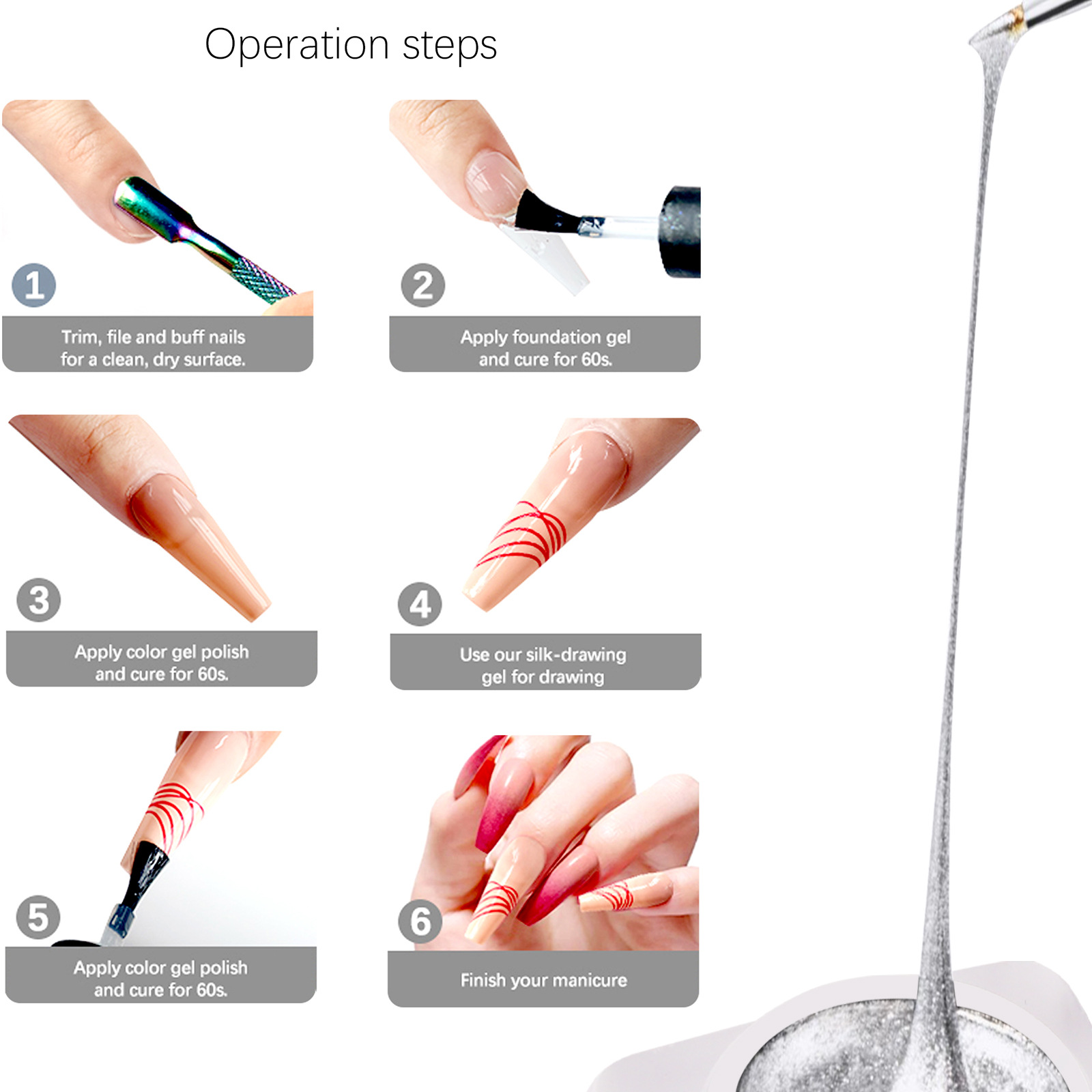 Operation steps

1
Trim, file and buff nails for a clean, dry surface.

2
Apply foundation gel and cure for 60s.

3
Apply color gel polish and cure for 60s.

4
Use our silk-drawing gel for drawing

5
Apply color gel polish and cure for 60s.

6
Finish your manicure