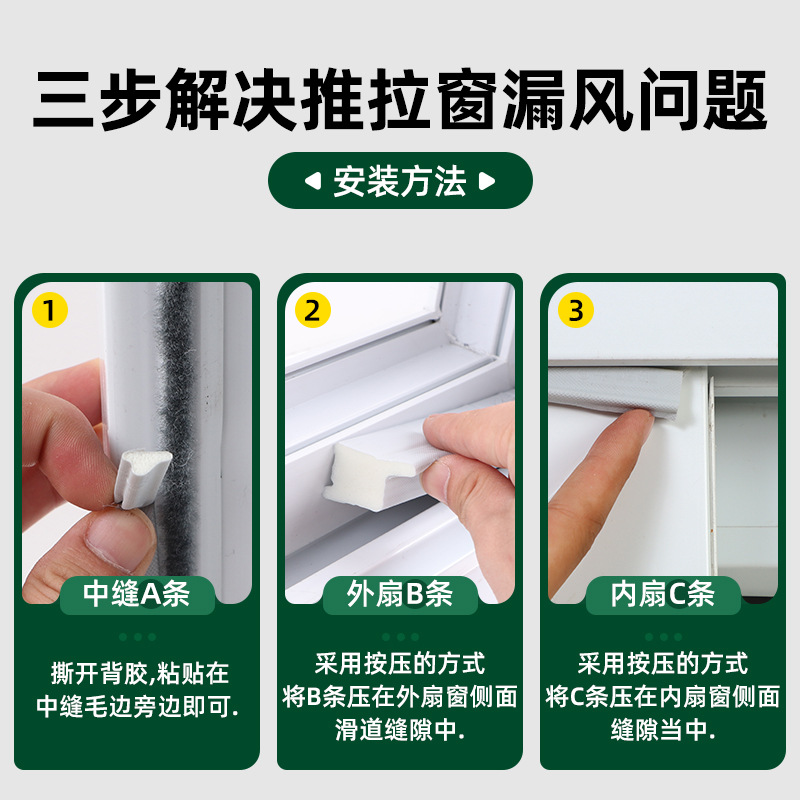 三步解决推拉窗漏风问题

安装方法

1

中缝A条

撕开背胶,粘贴在中缝毛边旁边即可.

2

外扇B条

采用按压的方式将B条压在外扇窗侧面滑道缝隙中.

3

内扇C条

采用按压的方式将C条压在内扇窗侧面缝隙当中.