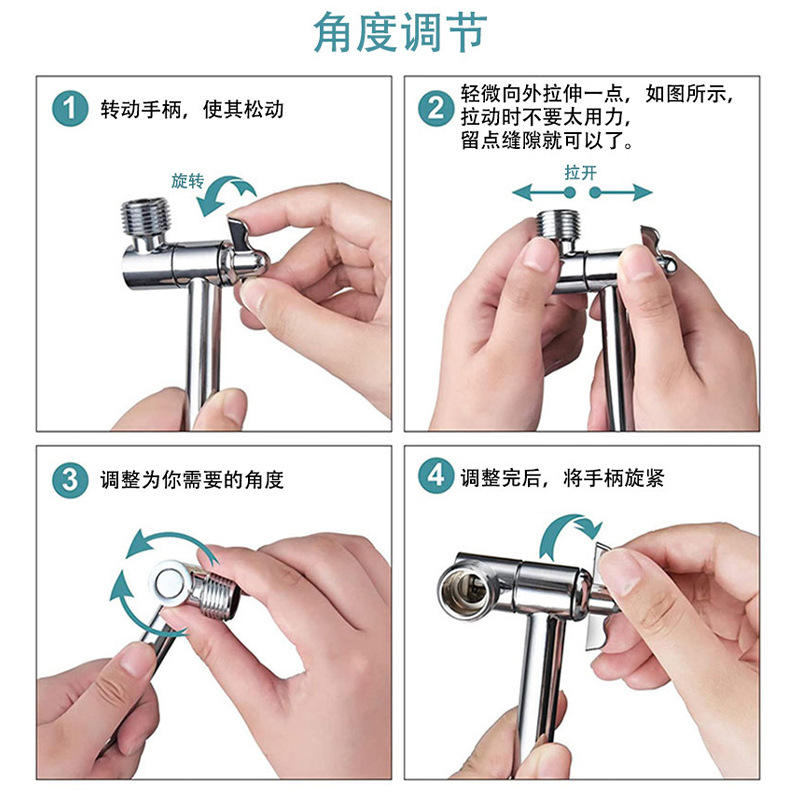 角度调节

1 转动手柄，使其松动

旋转

2 轻微向外拉伸一点，如图所示，拉动时不要太用力，留点缝隙就可以了。

拉开

3 调整为你需要的角度

4 调整完后，将手柄旋紧