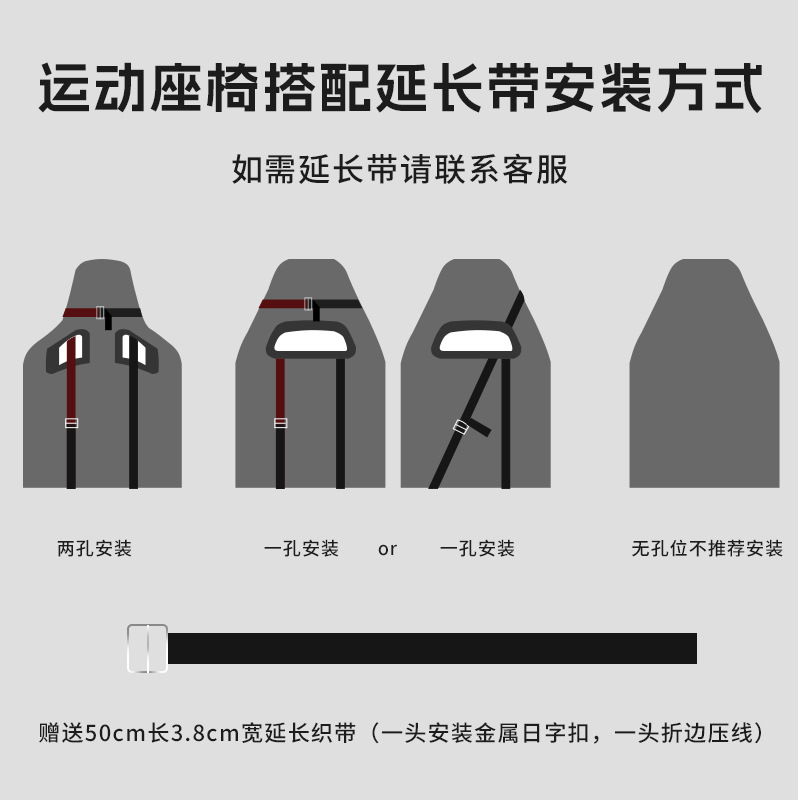 运动座椅搭配延长带安装方式

如需延长带请联系客服

两孔安装

一孔安装 or 一孔安装

无孔位不推荐安装

赠送50cm长3.8cm宽延长织带（一头安装金属日字扣，一头折边压线）