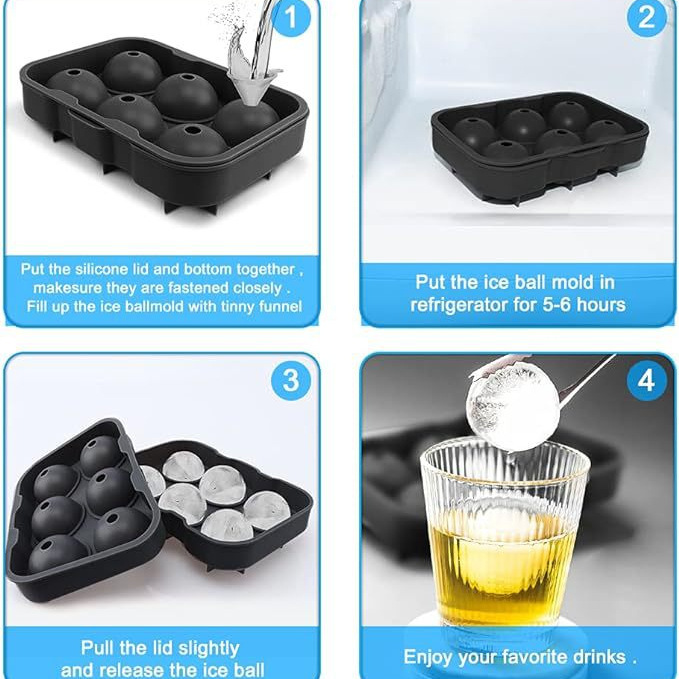 1

Put the silicone lid and bottom together , makesure they are fastened closely . Fill up the ice ballmold with tinny funnel

2

Put the ice ball mold in refrigerator for 5-6 hours

3

Pull the lid slightly and release the ice ball

4

Enjoy your favorite drinks .