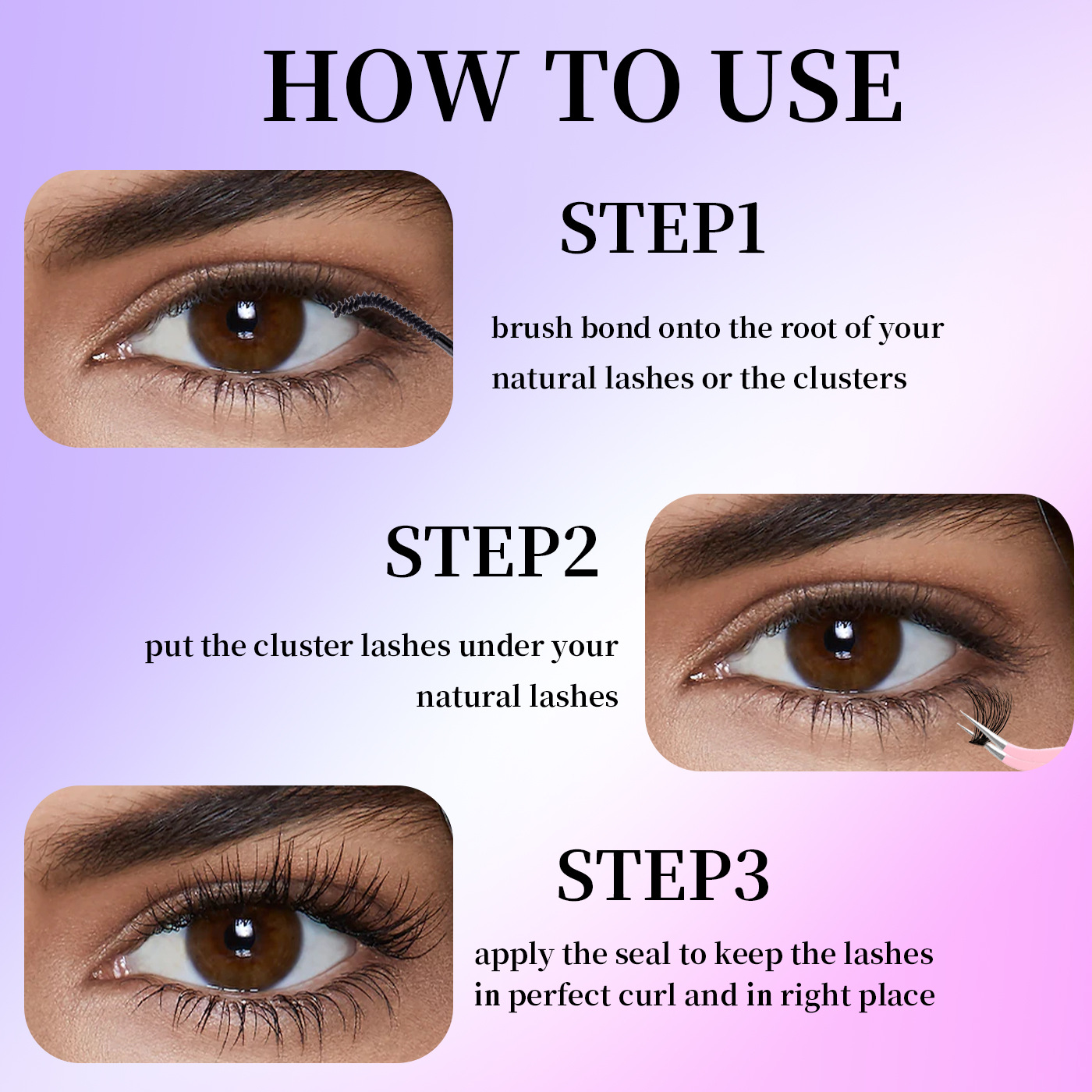 HOW TO USE

STEP1

brush bond onto the root of your natural lashes or the clusters

STEP2

put the cluster lashes under your natural lashes

STEP3

apply the seal to keep the lashes in perfect curl and in right place