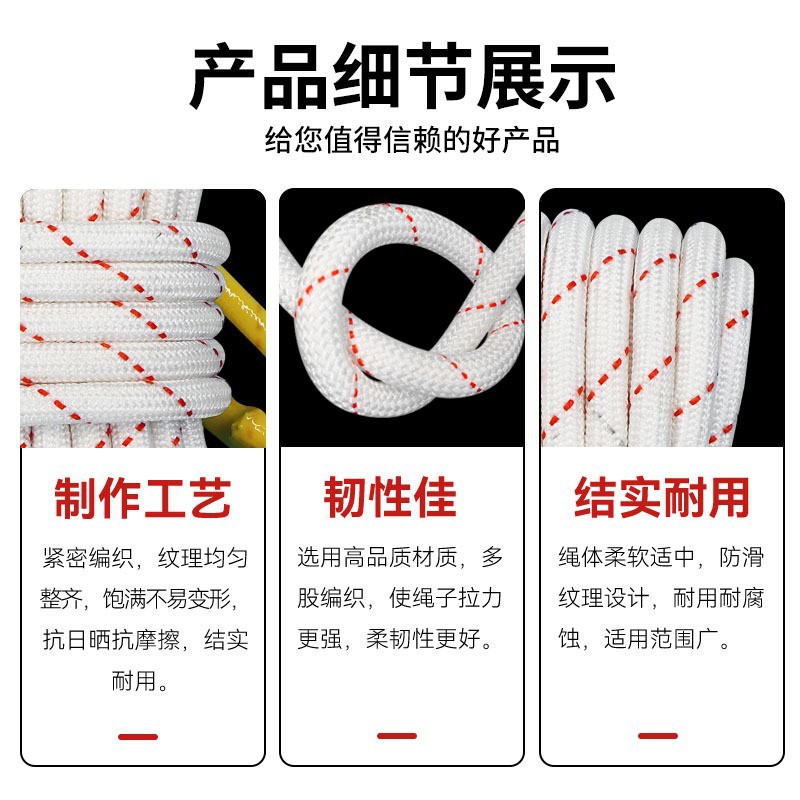 产品细节展示

给您值得信赖的好产品

制作工艺

紧密编织，纹理均匀整齐，饱满不易变形，抗日晒抗摩擦，结实耐用。

韧性佳

选用高品质材质，多股编织，使绳子拉力更强，柔韧性更好。

结实耐用

绳体柔软适中，防滑纹理设计，耐用耐腐蚀，适用范围广。