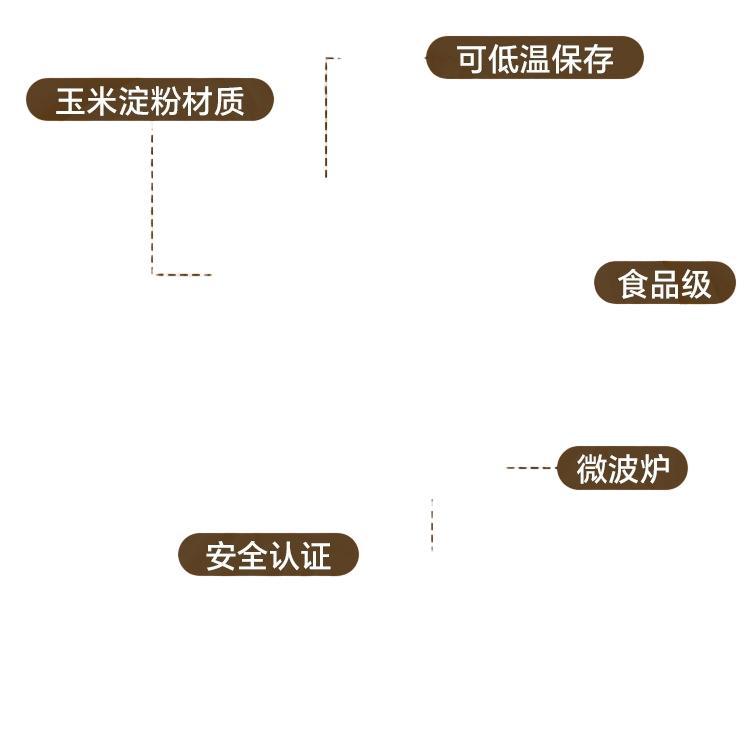 可低温保存

玉米淀粉材质

食品级

微波炉

安全认证