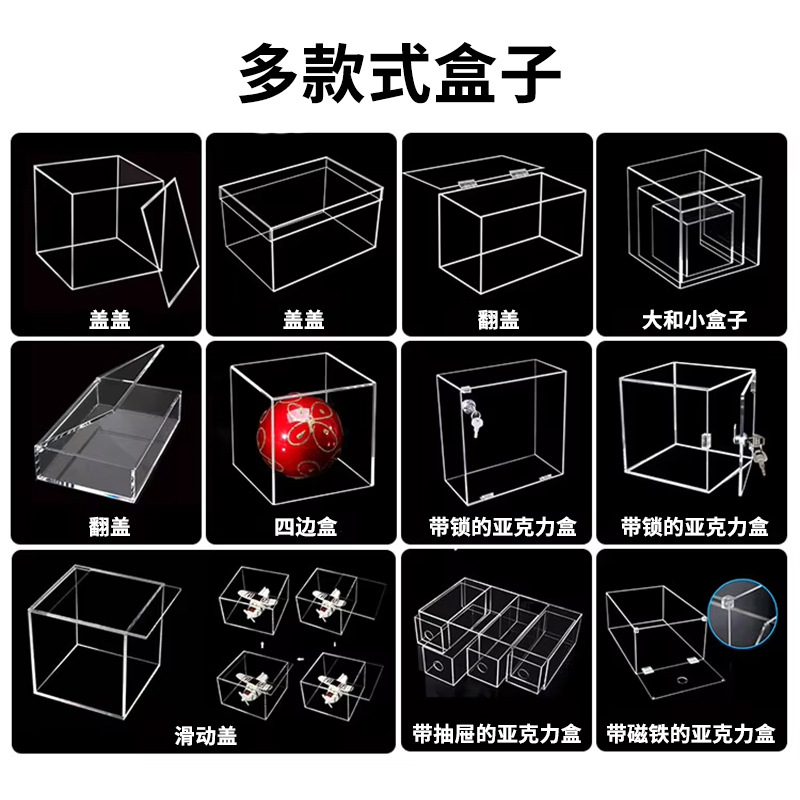 多款式盒子

盖盖

盖盖

翻盖

大和小盒子

翻盖

四边盒

带锁的亚克力盒

带锁的亚克力盒

滑动盖

带抽屉的亚克力盒

带磁铁的亚克力盒