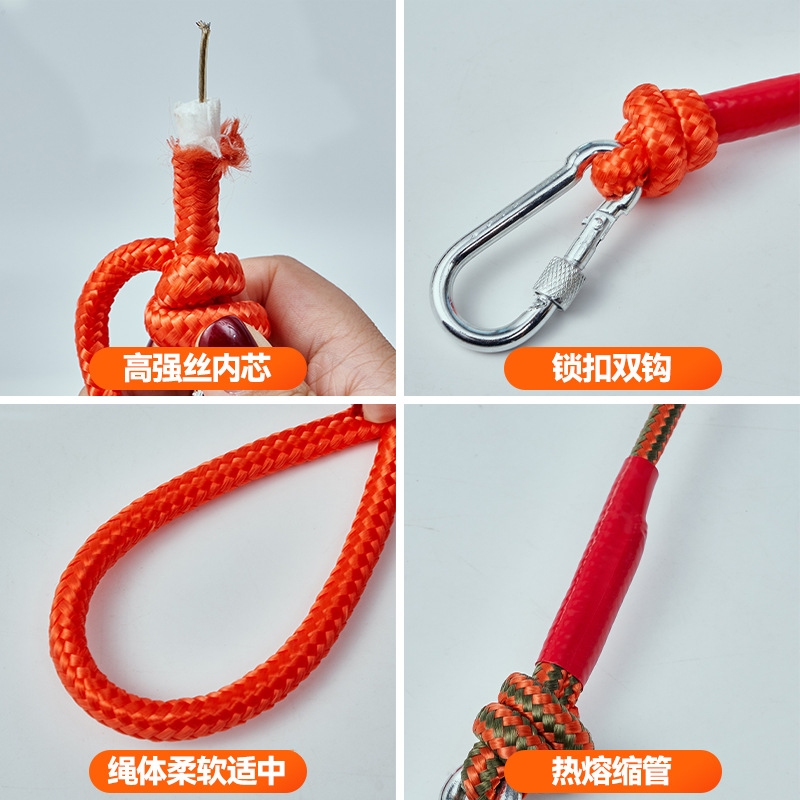 高强丝内芯

锁扣双钩

绳体柔软适中

热熔缩管