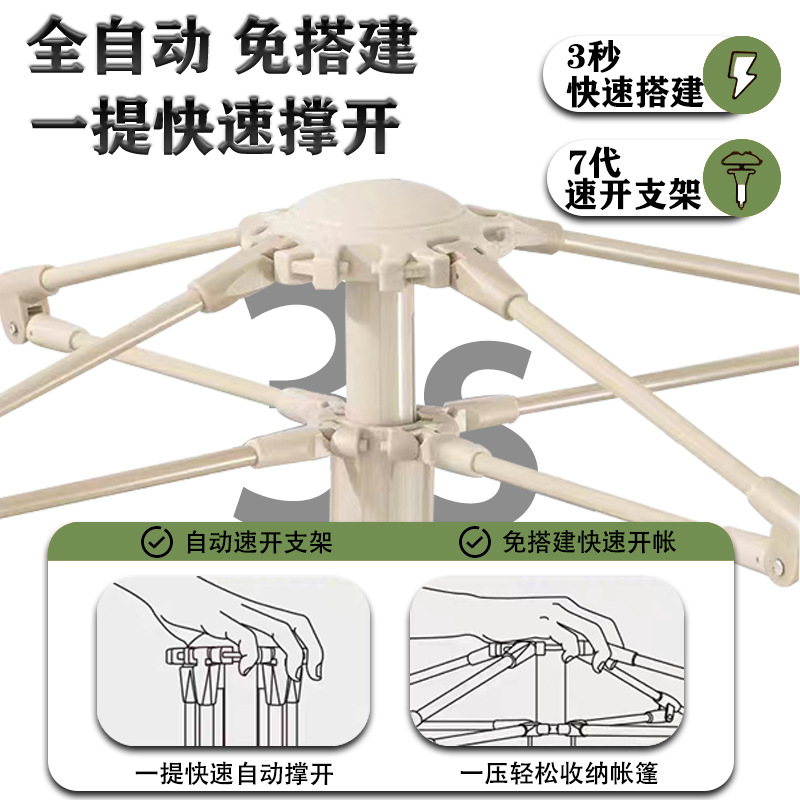 全自动 免搭建
一提快速撑开

3秒
快速搭建

7代
速开支架

3S

自动速开支架

免搭建快速开帐

一提快速自动撑开

一压轻松收纳帐篷