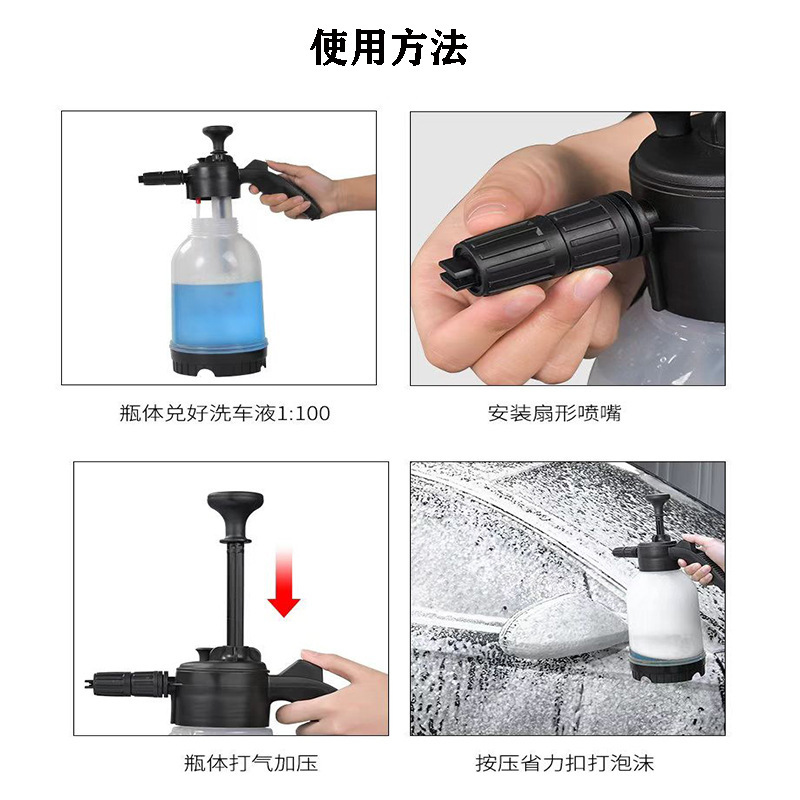 使用方法

瓶体兑好洗车液1:100

安装扇形喷嘴

瓶体打气加压

按压省力扣打泡沫