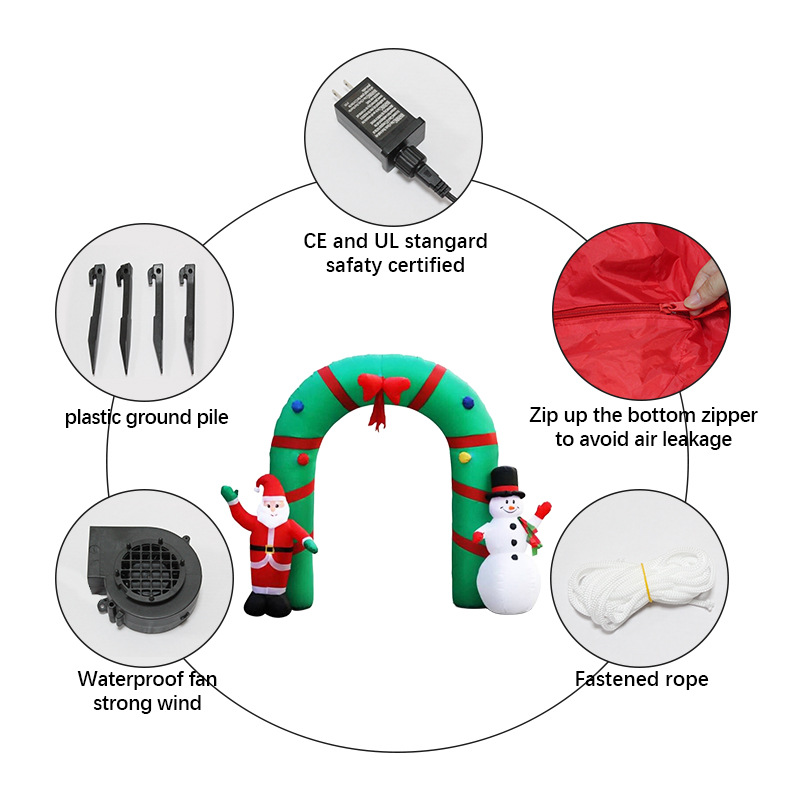 CE and UL stangard safaty certified

plastic ground pile

Zip up the bottom zipper to avoid air leakage

Waterproof fan strong wind

Fastened rope