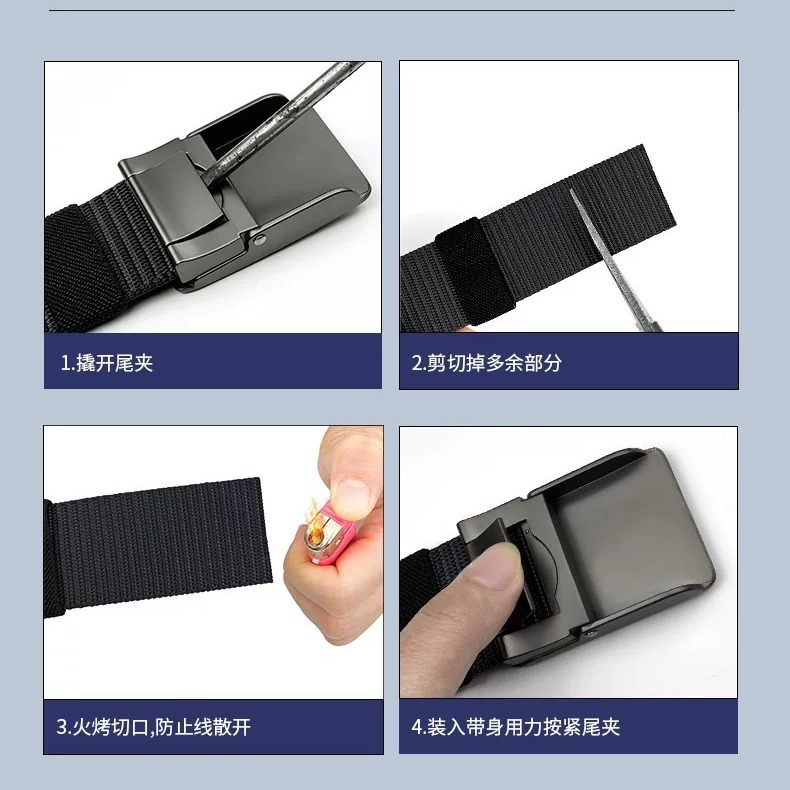 1.撬开尾夹

2.剪切掉多余部分

3.火烤切口,防止线散开

4.装入带身用力按紧尾夹