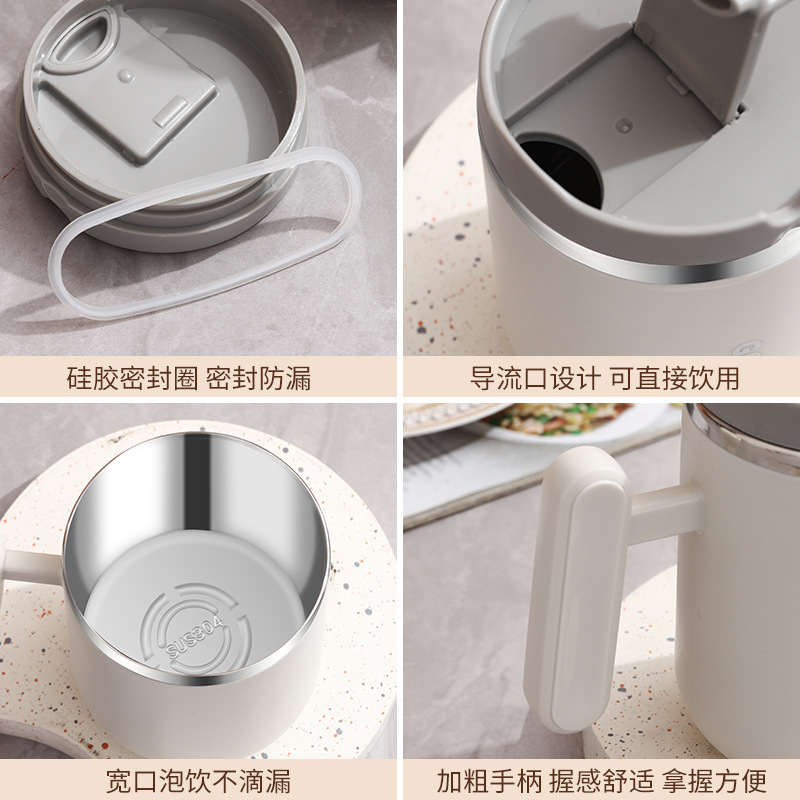 硅胶密封圈 密封防漏

导流口设计 可直接饮用

SUS304

宽口泡饮不滴漏

加粗手柄 握感舒适 拿握方便