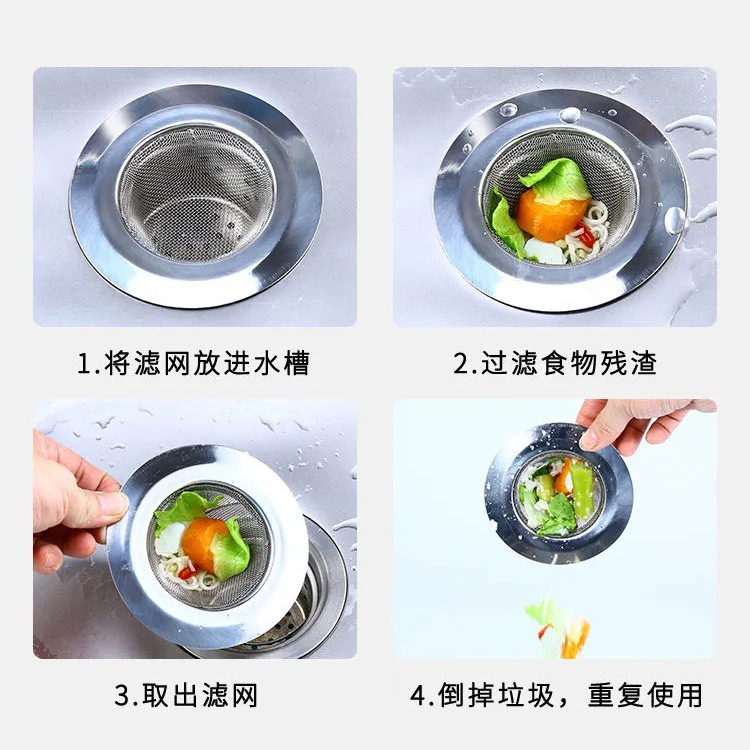 1.将滤网放进水槽

2.过滤食物残渣

3.取出滤网

4.倒掉垃圾，重复使用