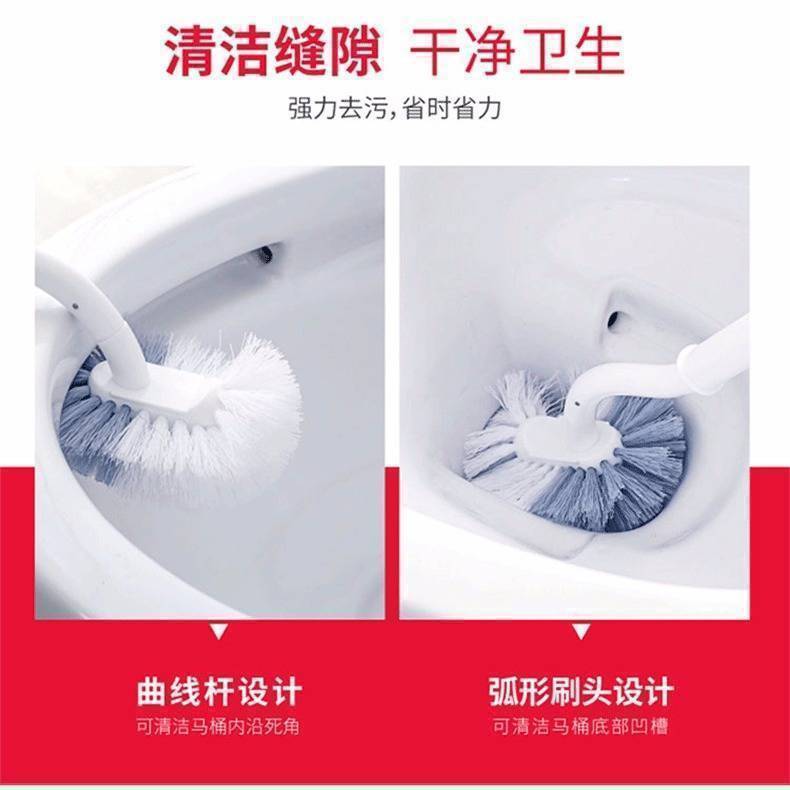 清洁缝隙 干净卫生

强力去污，省时省力

曲线杆设计

可清洁马桶内沿死角

弧形刷头设计

可清洁马桶底部凹槽