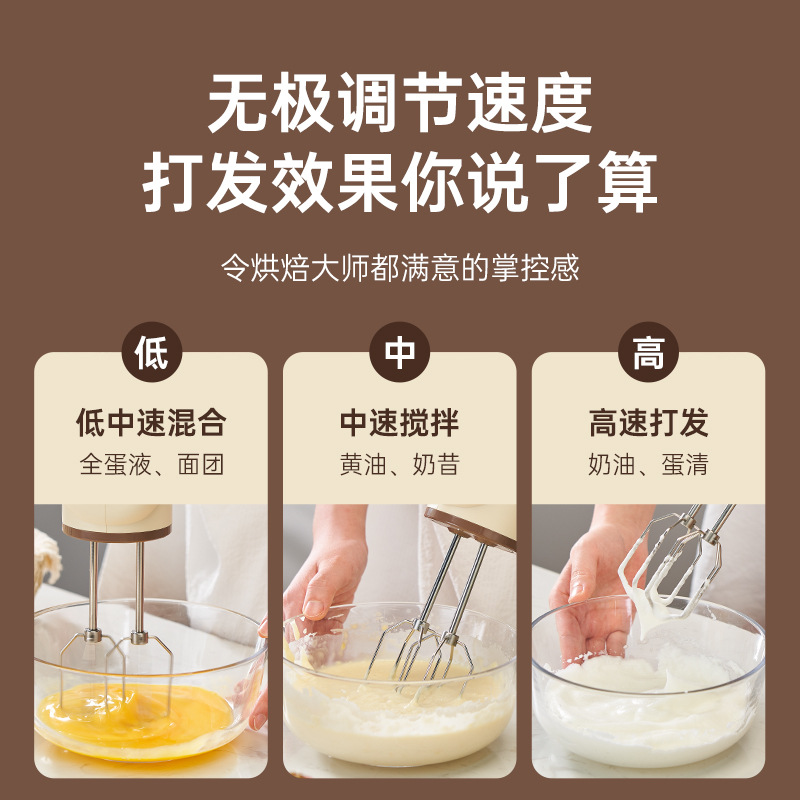 无极调节速度
打发效果你说了算

令烘焙大师都满意的掌控感

低
低中速混合
全蛋液、面团

中
中速搅拌
黄油、奶昔

高
高速打发
奶油、蛋清